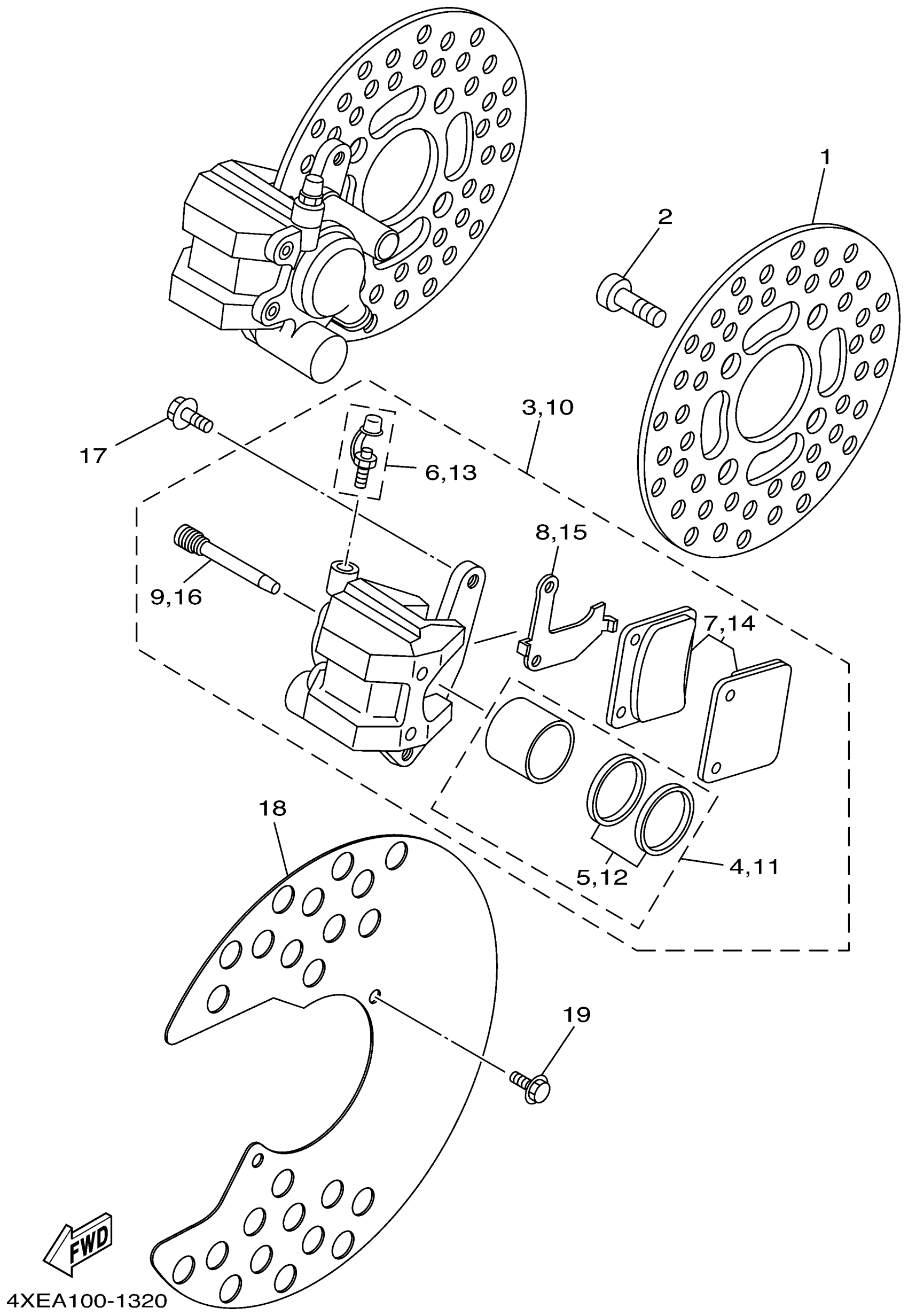 1
2
3,10
17
6,13
8,15
9,16
7,14
18
5,12
4,11
19
FWD
4XEA100-1320