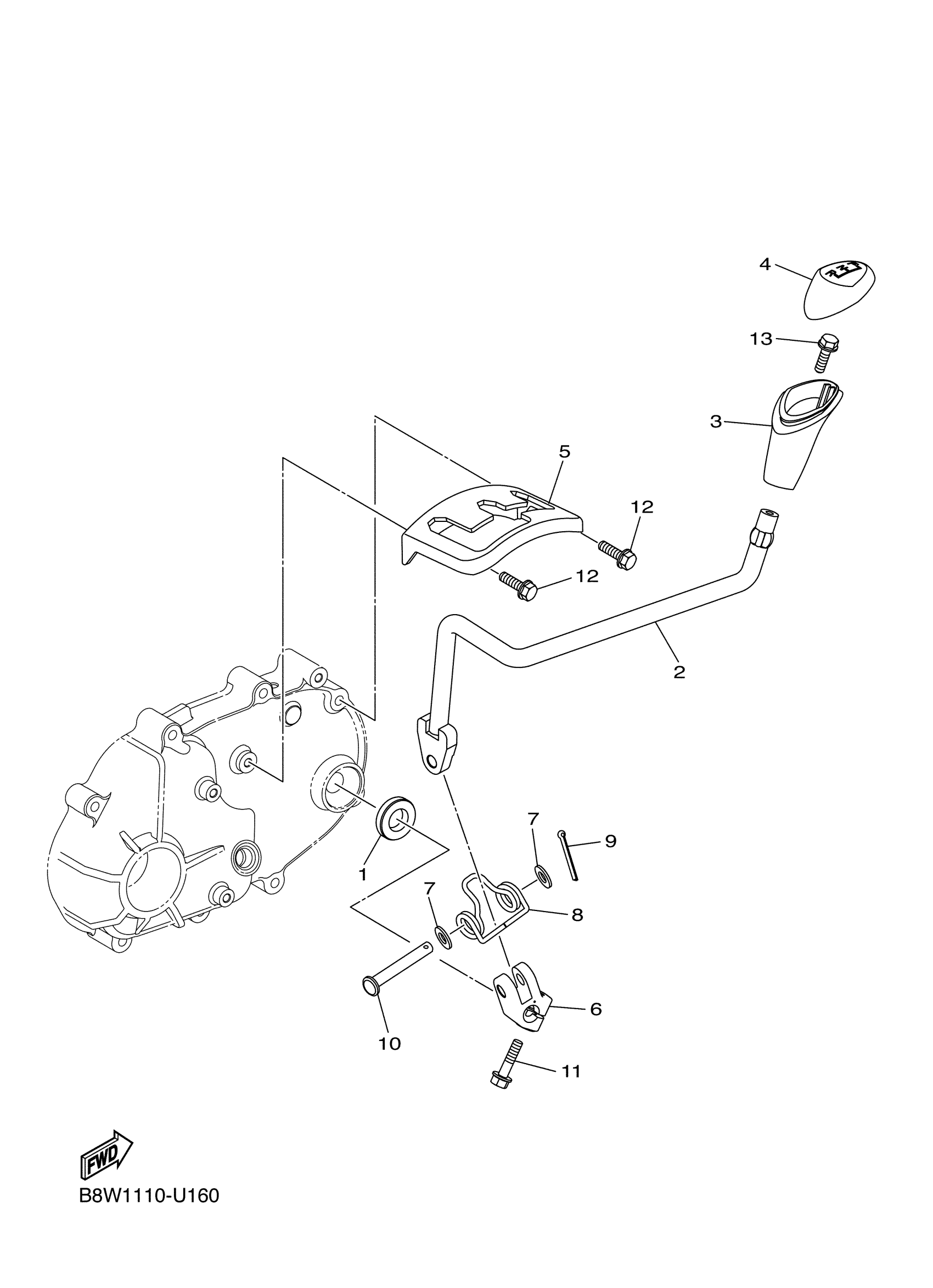 4
13
3
5
12
12
2
7
9
1
7
8
6
10
11
FWD
B8W1110-U160