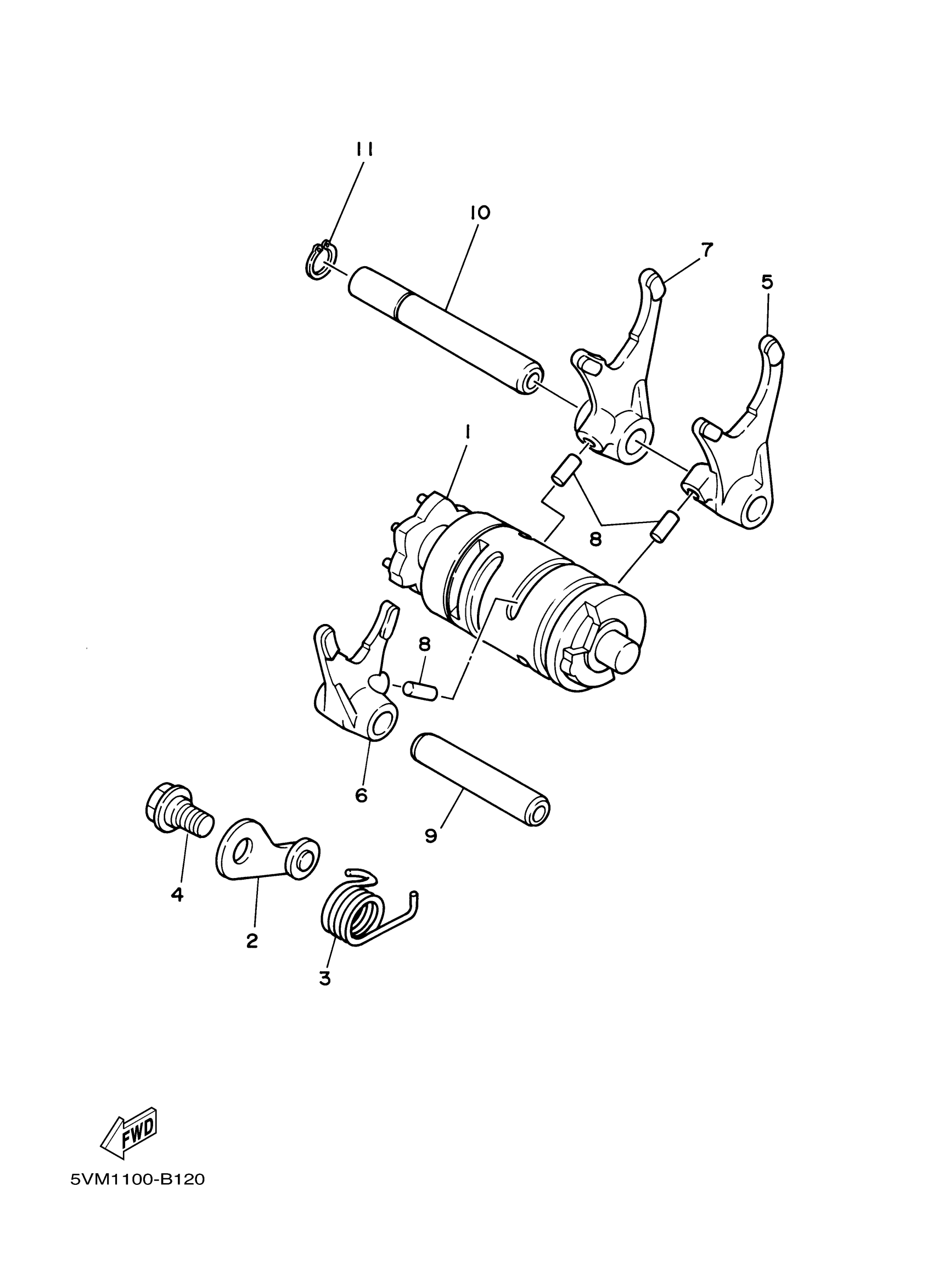 11
10
7
5
1
8
8
6
9
4
2
3
FWD
5VM1100-B120