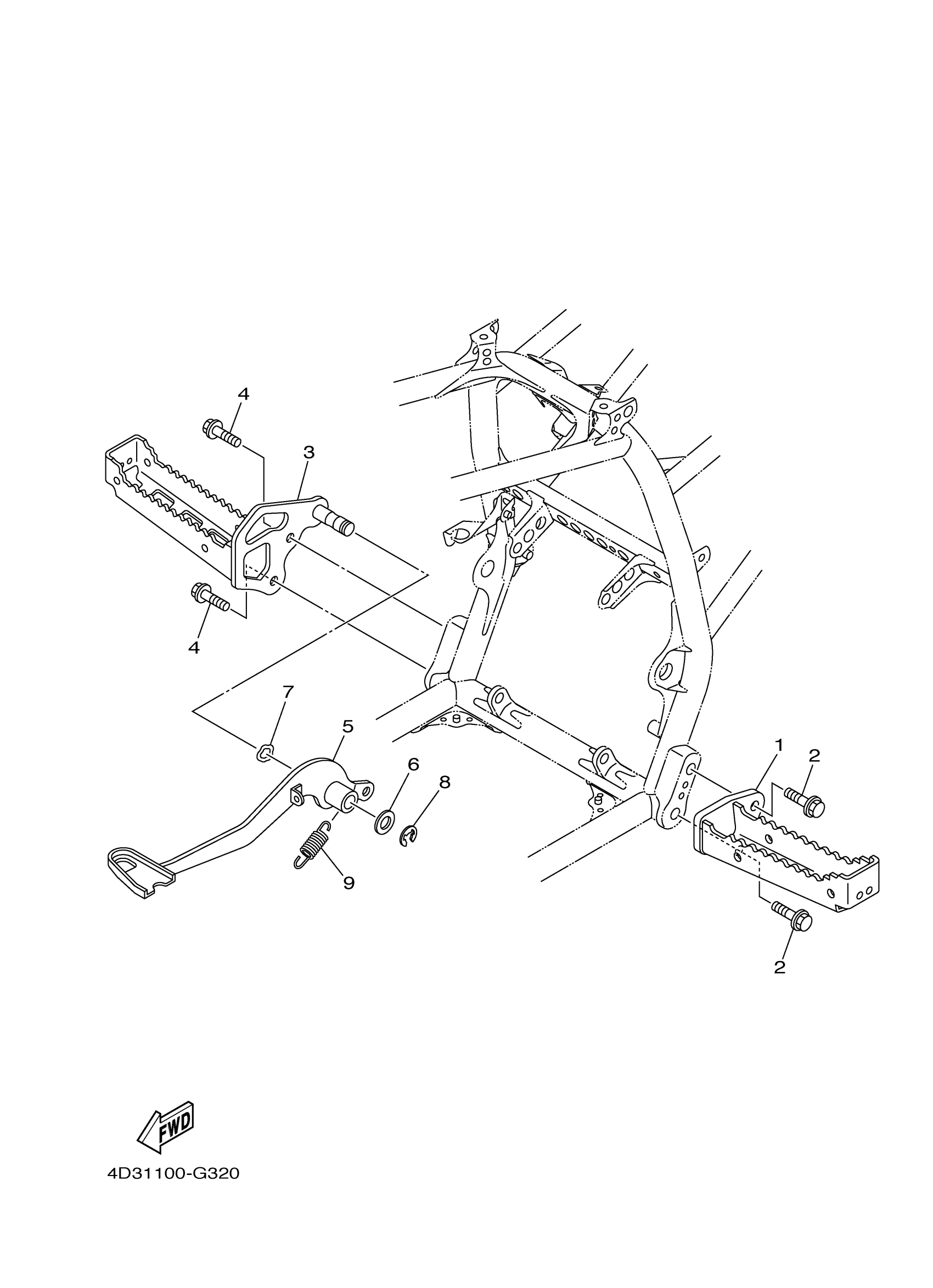 4
3
4
7
5
6
8
9
1
2
2
FWD
4D31100-G320