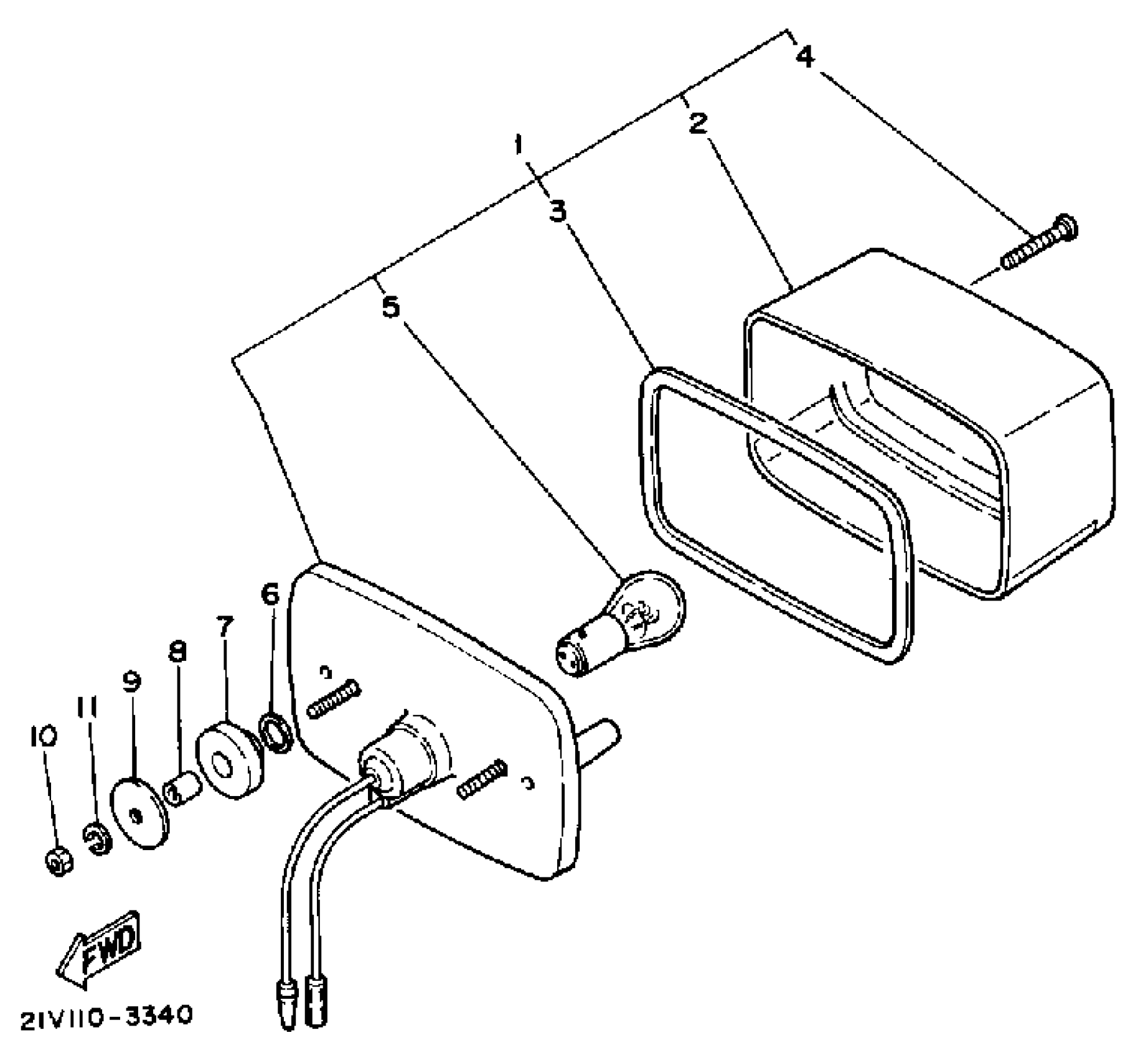 4
2
1
3
5
6
7
8
9
11
10
FWD
21V110-3340