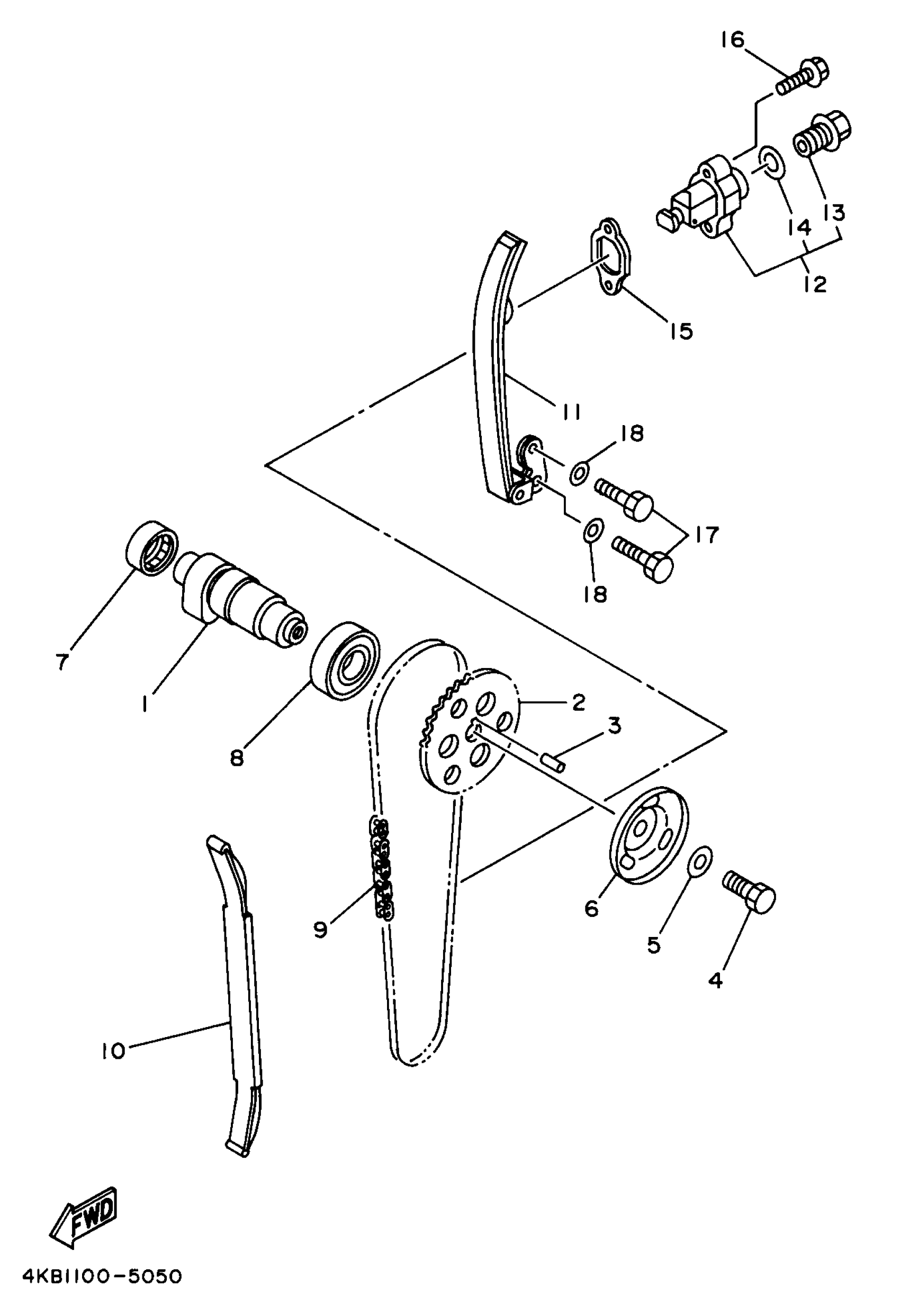 16
13
14
12
15
11
18
17
18
7
1
8
2
3
6
5
4
9
10
FWD
4KB1100-5050