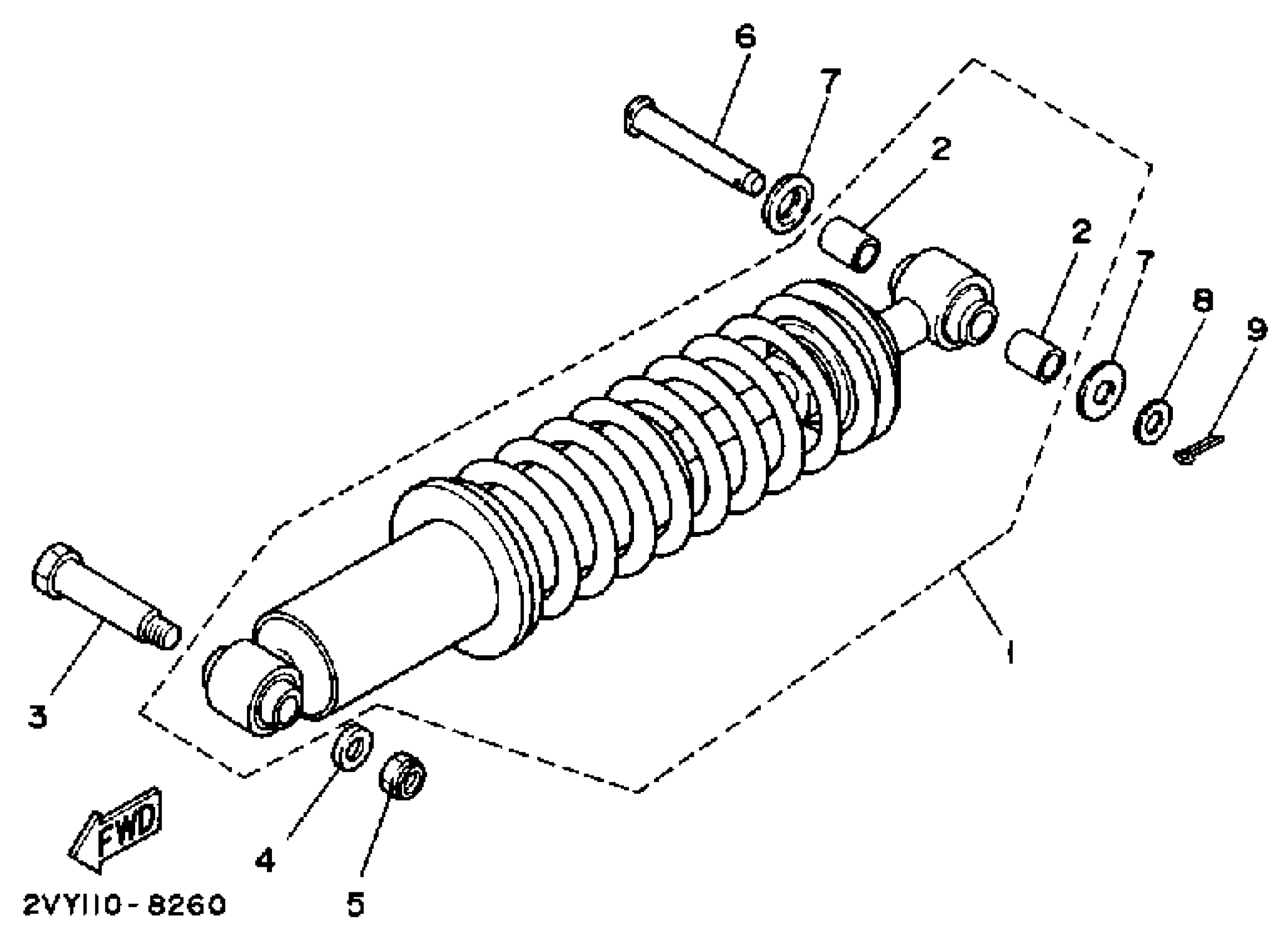 6
7
2
2
7
8
9
1
3
4
5
FWD
2VY110-8260