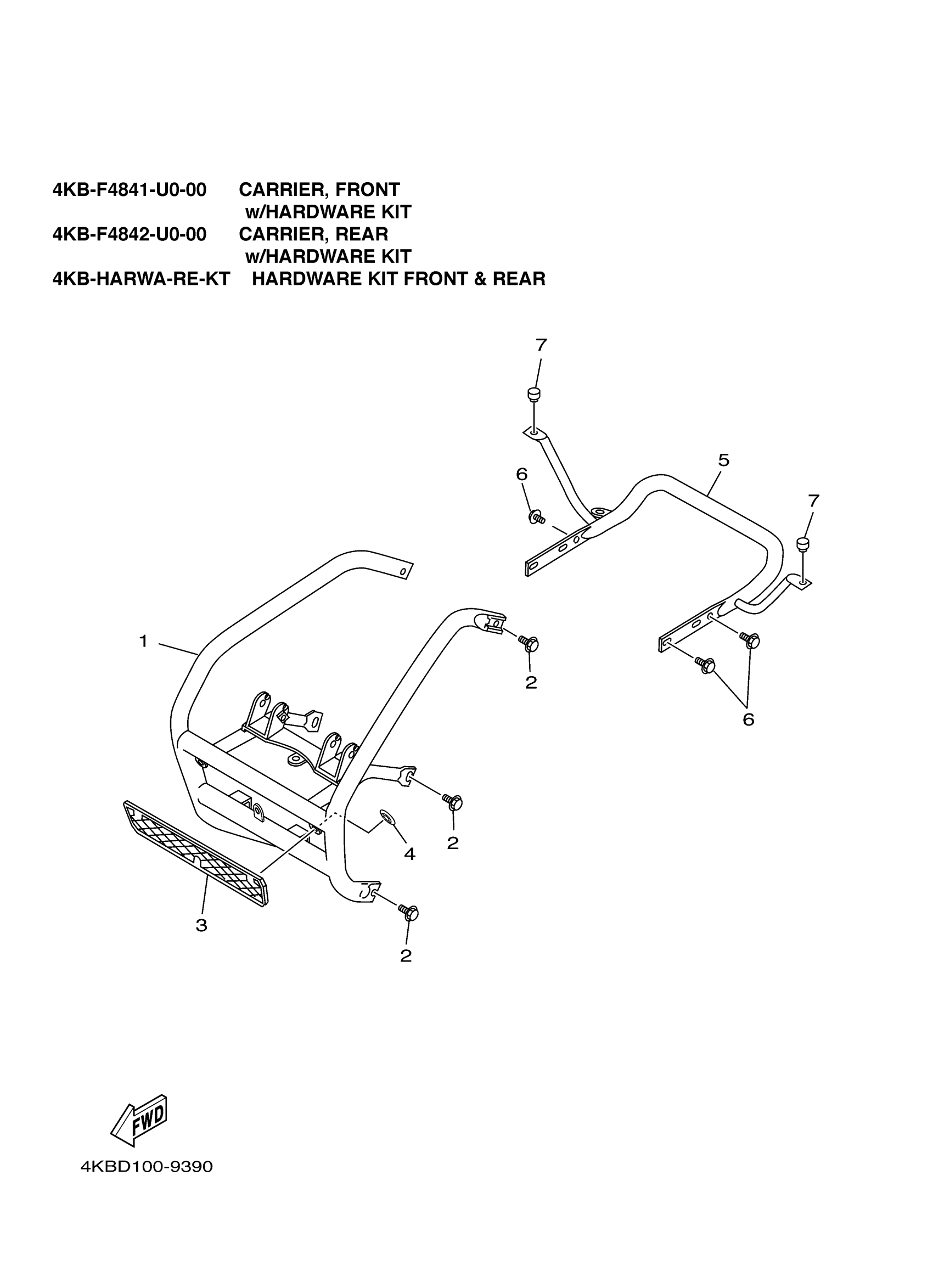 4KB-F4841-U0-00 CARRIER, FRONT w/HARDWARE KIT
4KB-F4842-U0-00 CARRIER, REAR w/HARDWARE KIT
4KB-HARWA-RE-KT HARDWARE KIT FRONT & REAR

7
5
6
7
1
2
6
2
4
3
2

FWD

4KBD100-9390