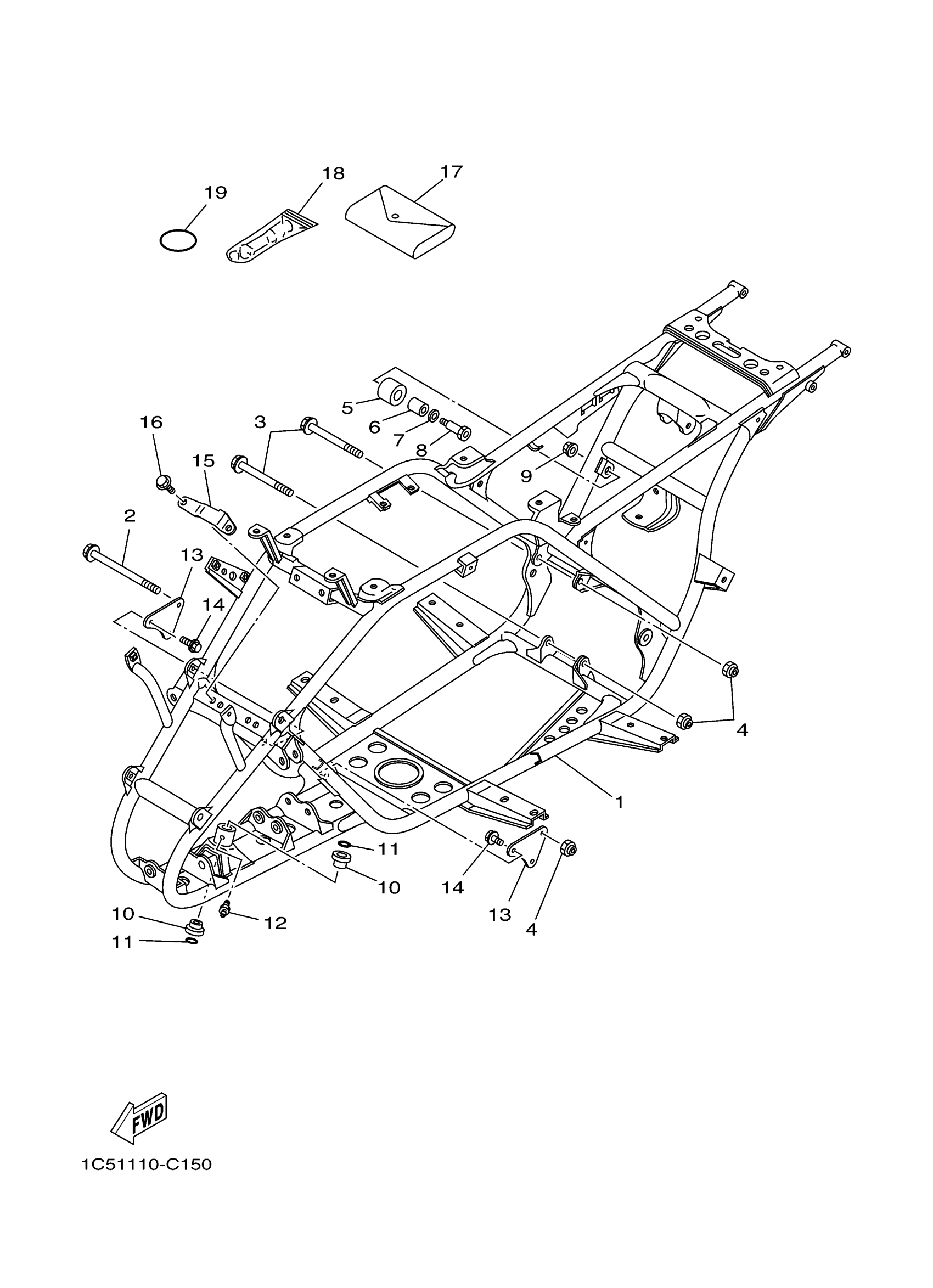 19
18
17
5
6
7
8
16
3
15
9
2
13
14
4
1
11
10
14
13
4
10
12
11

FWD

1C51110-C150