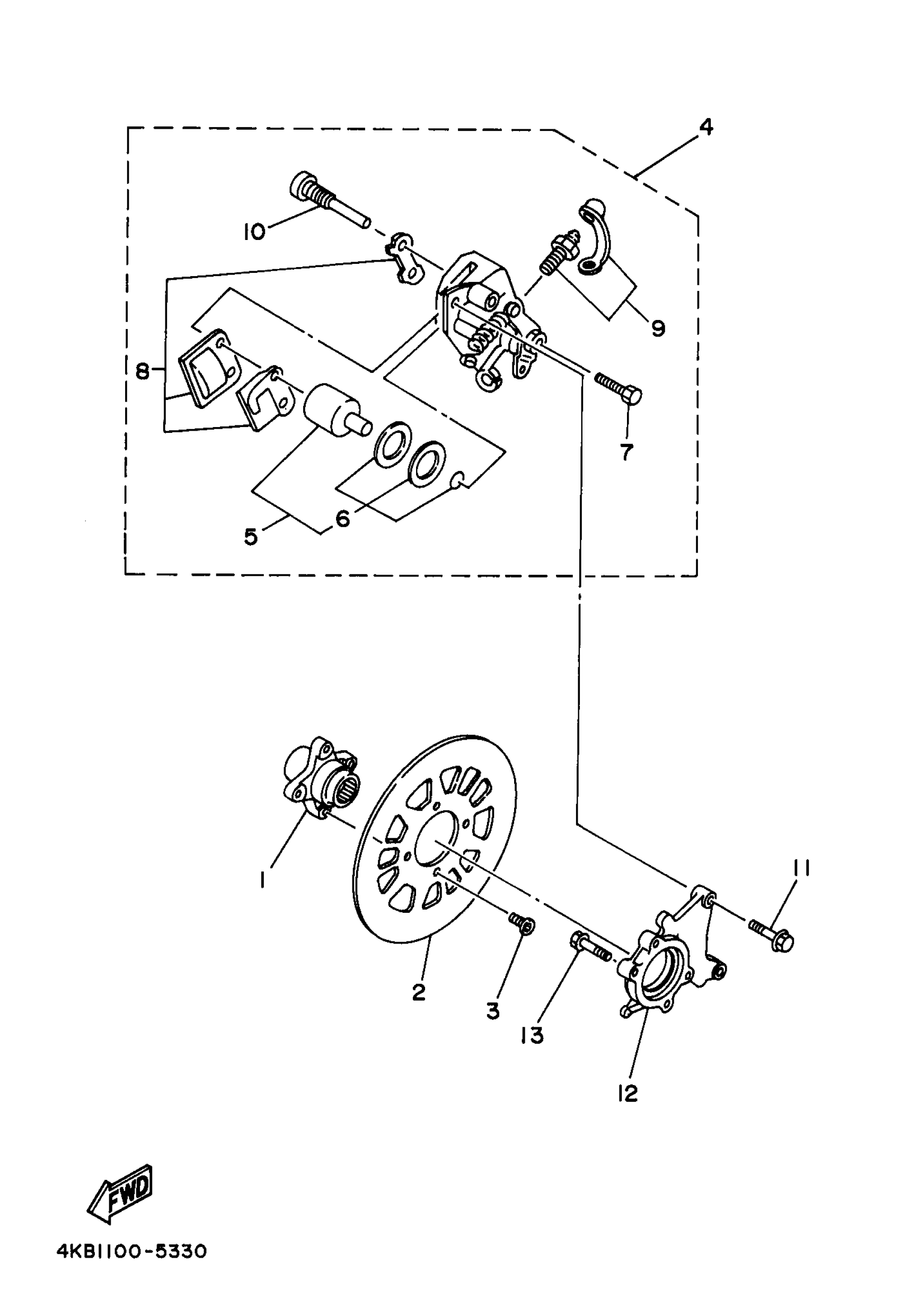 4
10
9
8
7
5
6
1
11
2
3
13
12
FWD
4KB1100-5330