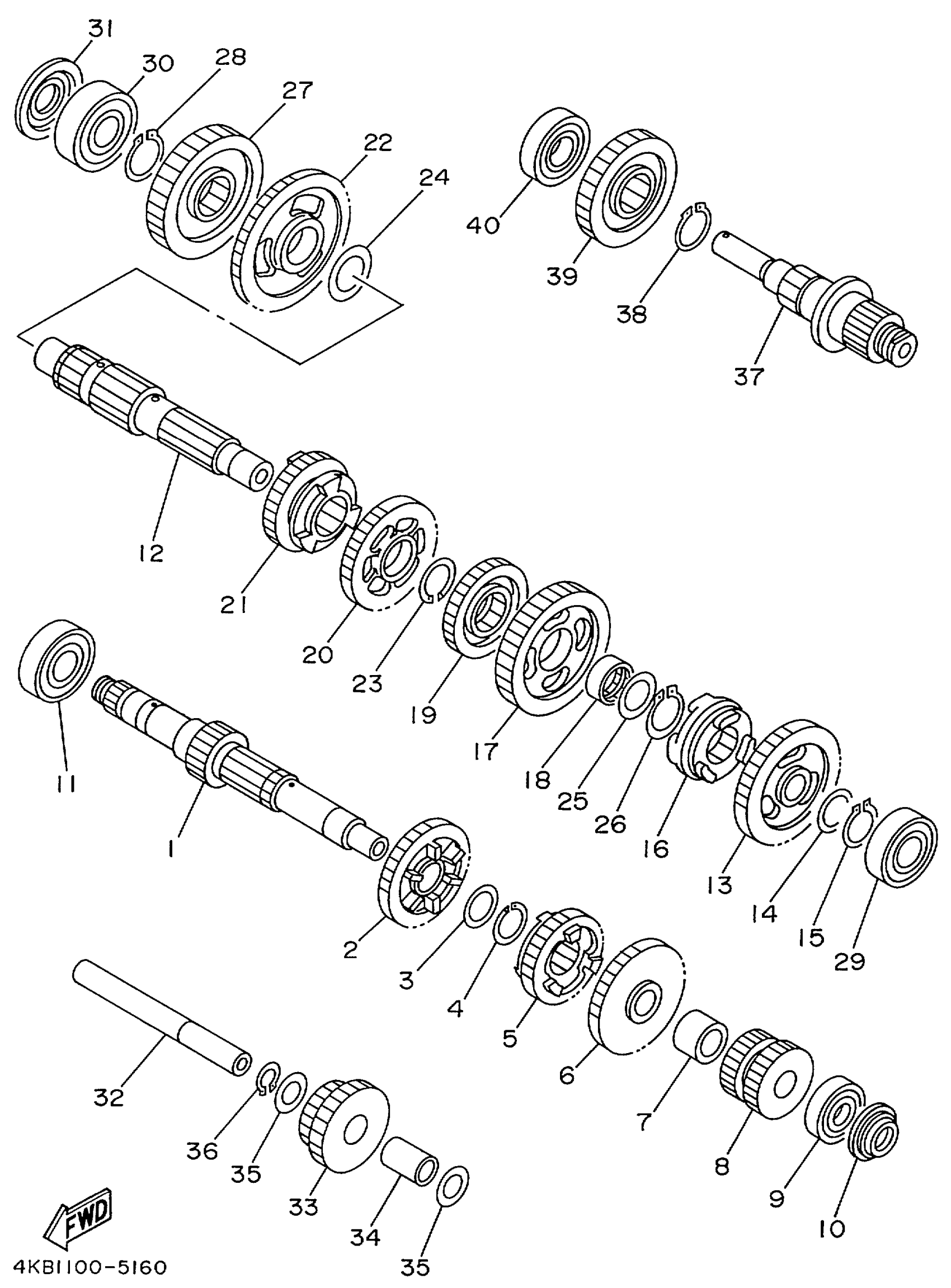 31
30
28
27
22
24
40
39
38
37
12
21
20
23
19
17
18
25
26
16
13
14
15
29
11
1
2
3
4
5
6
7
8
9
10
32
36
35
33
34
35
FWD
4KB1100-5160