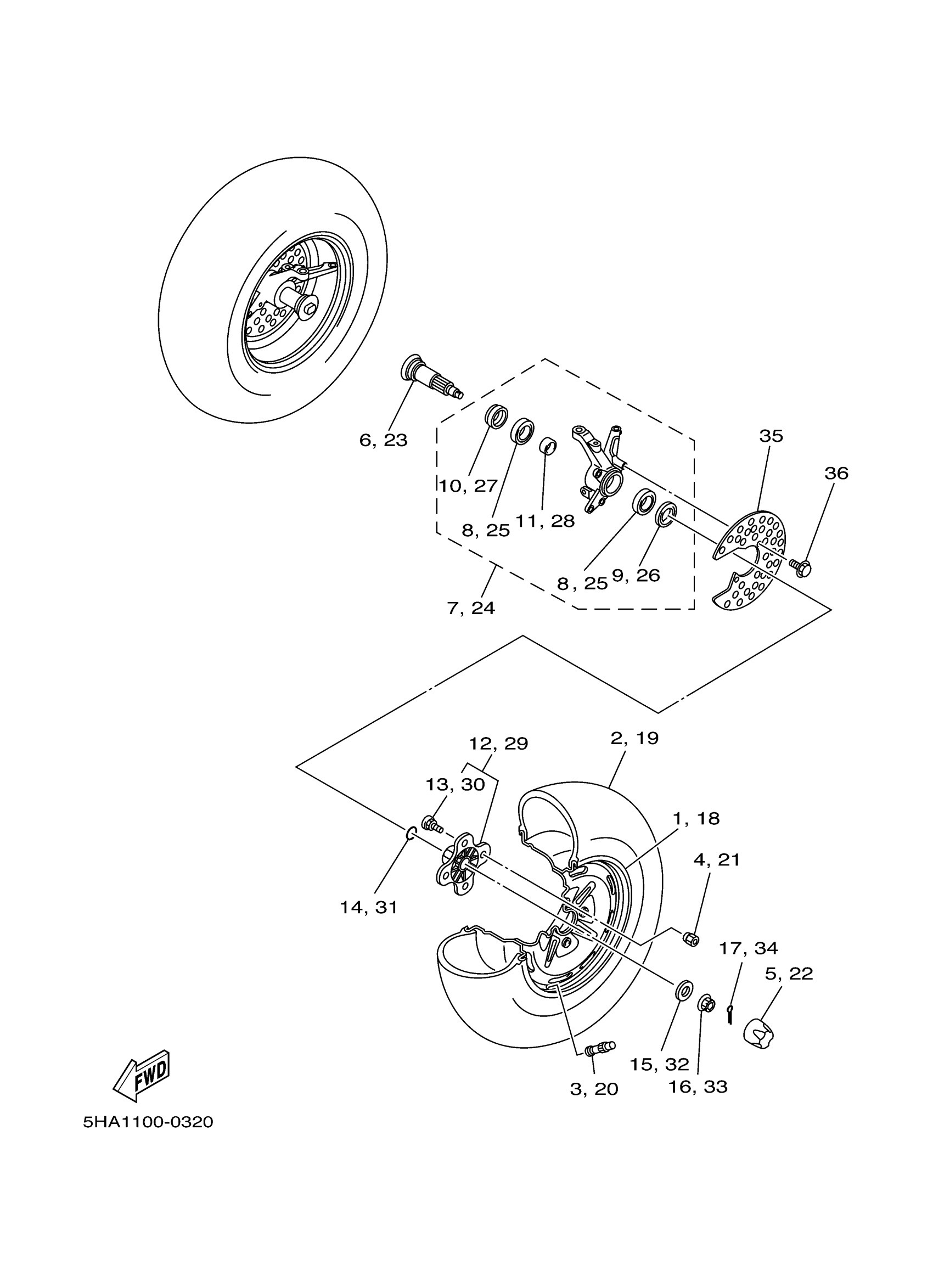 6, 23

35

36

10, 27

8, 25

11, 28

8, 25

9, 26

7, 24

12, 29

2, 19

13, 30

1, 18

4, 21

14, 31

17, 34

5, 22

15, 32

16, 33

3, 20

FWD

5HA1100-0320