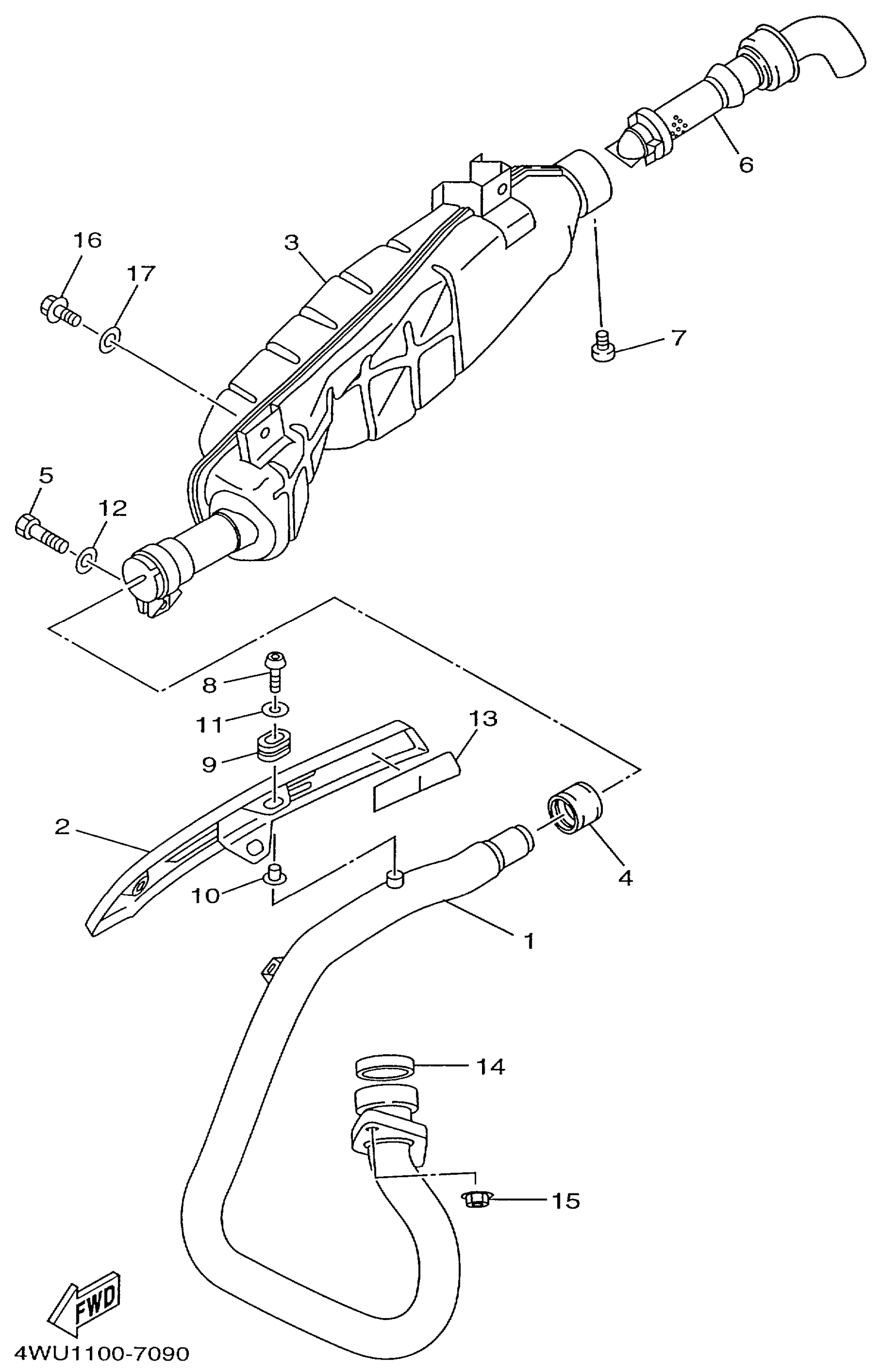 6
16
3
17
7
5
12
8
11
13
9
2
4
10
1
14
15
FWD
4WU1100-7090