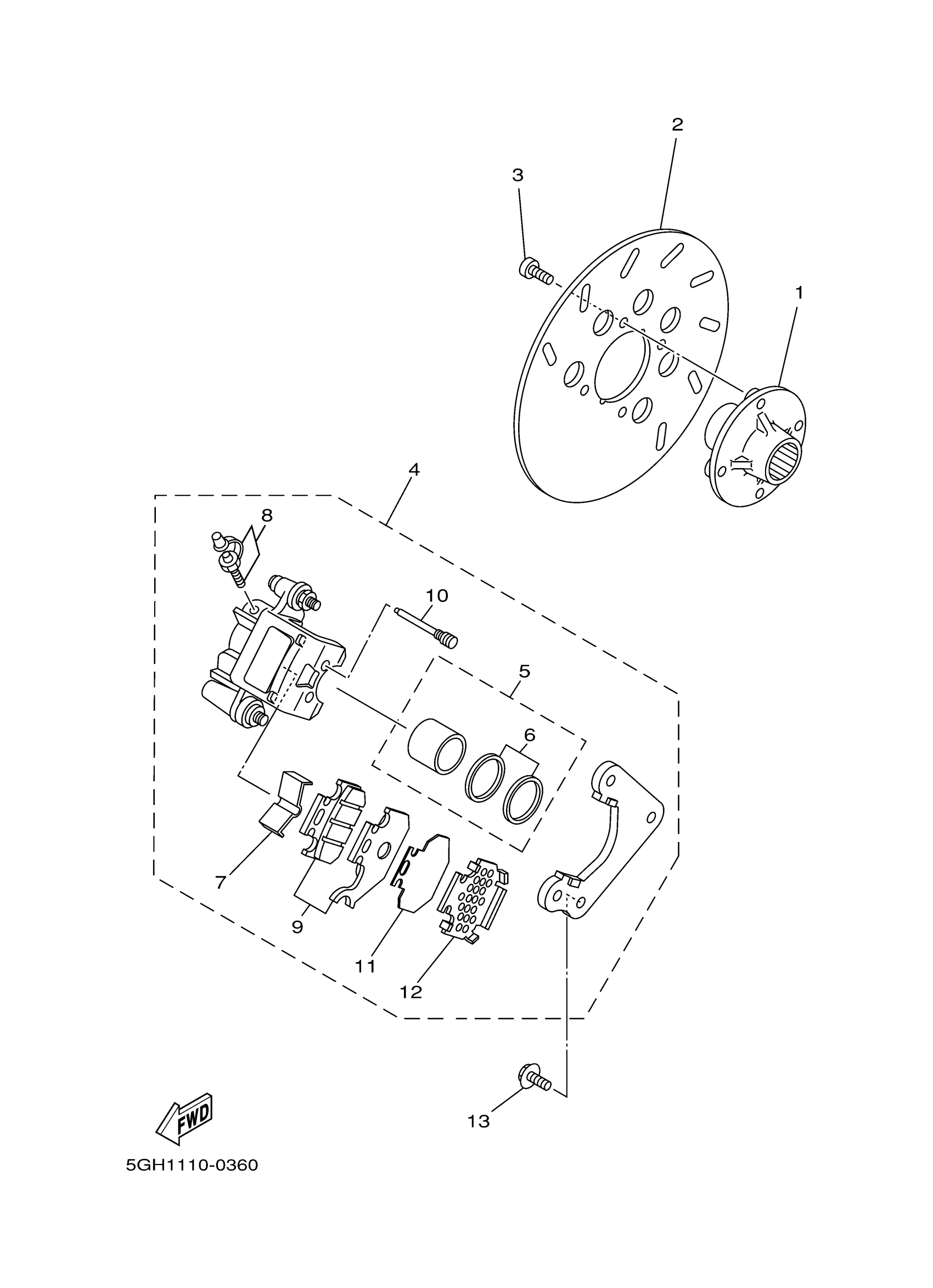 2
3
1
4
8
10
5
6
7
9
11
12
13
FWD
5GH1110-0360