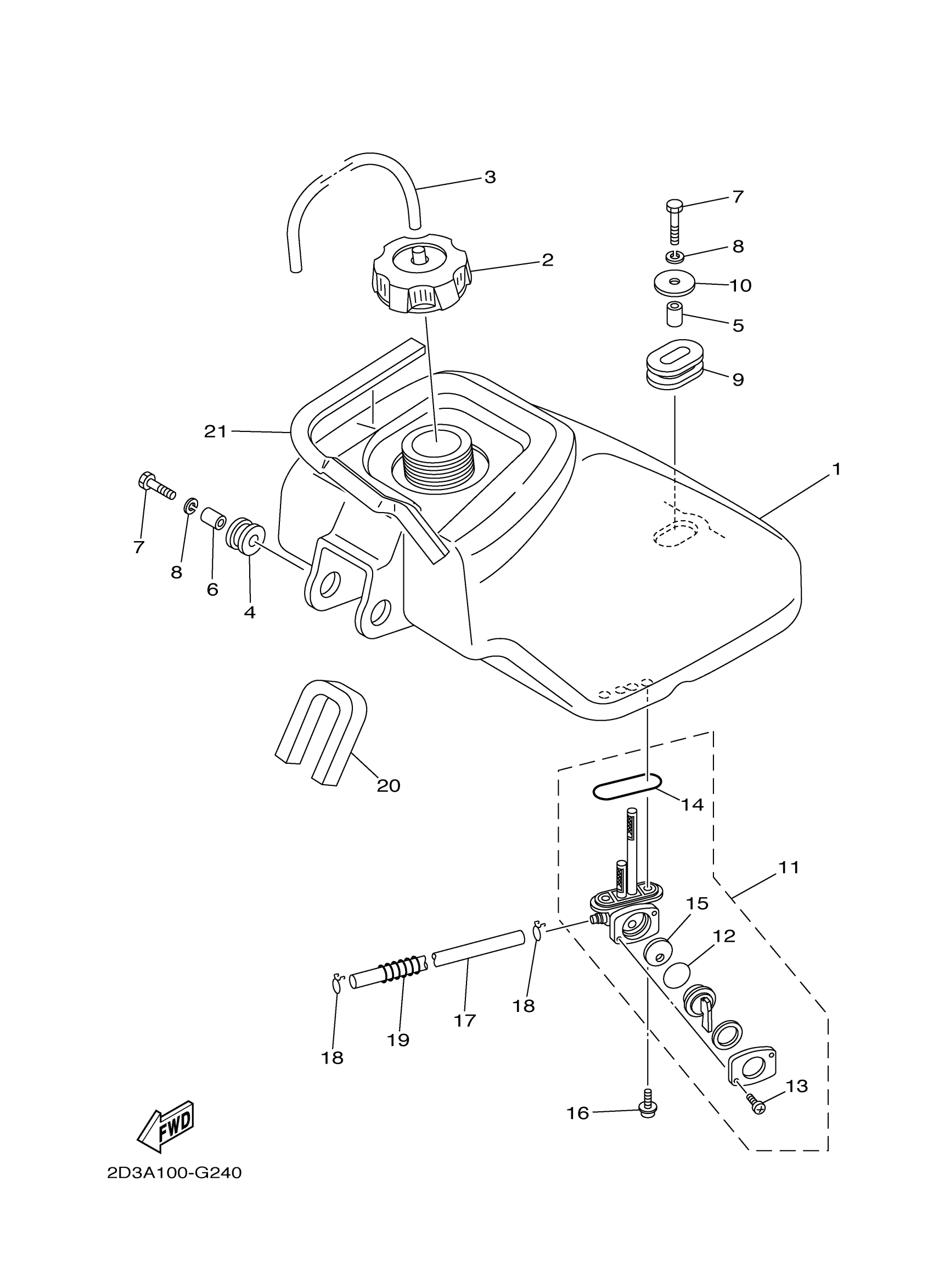 3
7
2
8
10
5
9
21
1
7
8
6
4
20
14
11
15
12
18
17
19
18
13
16
FWD
2D3A100-G240