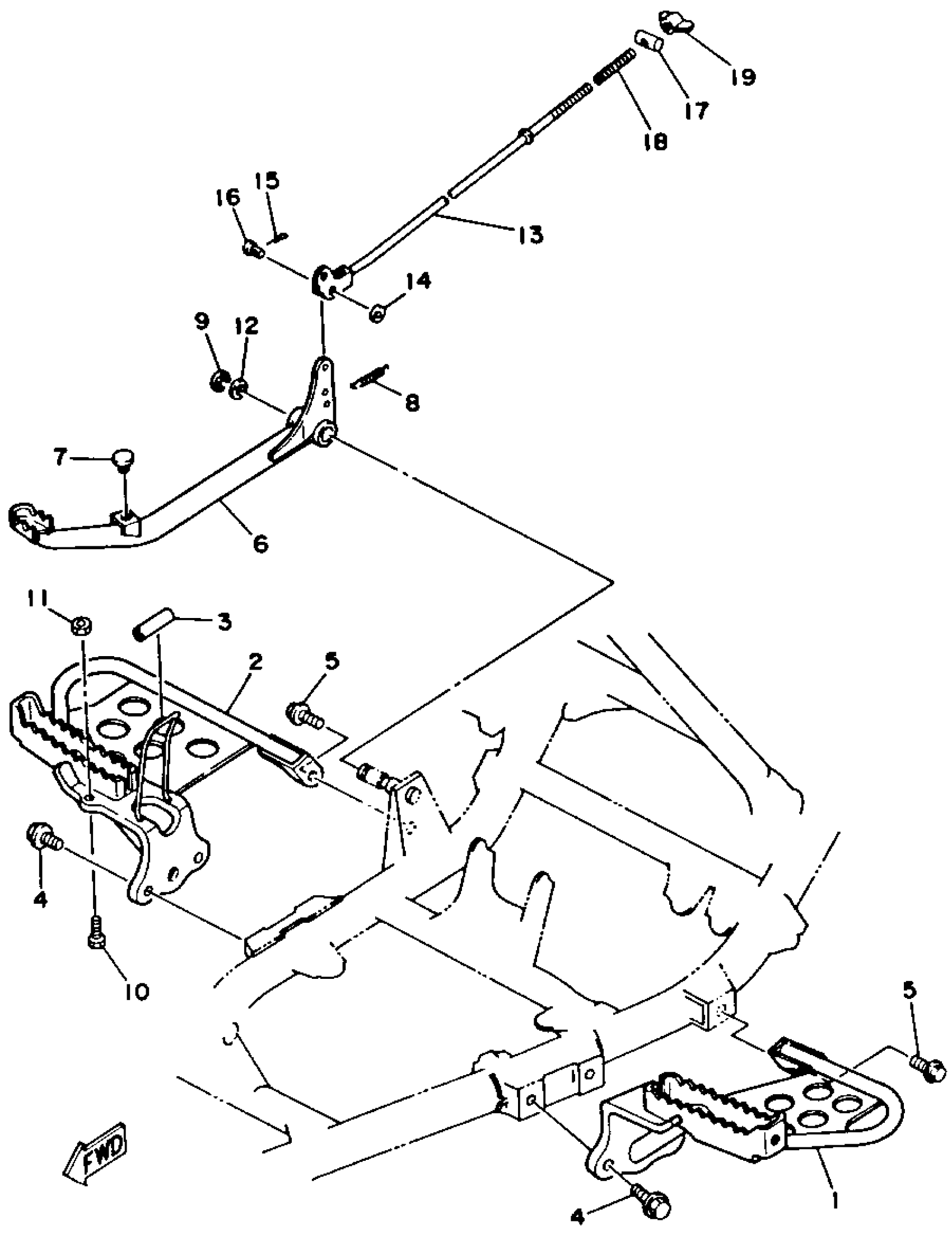 19
17
18
15
16
13
14
9
12
8
7
6
11
3
2
5
4
10
5
FWD
4
1