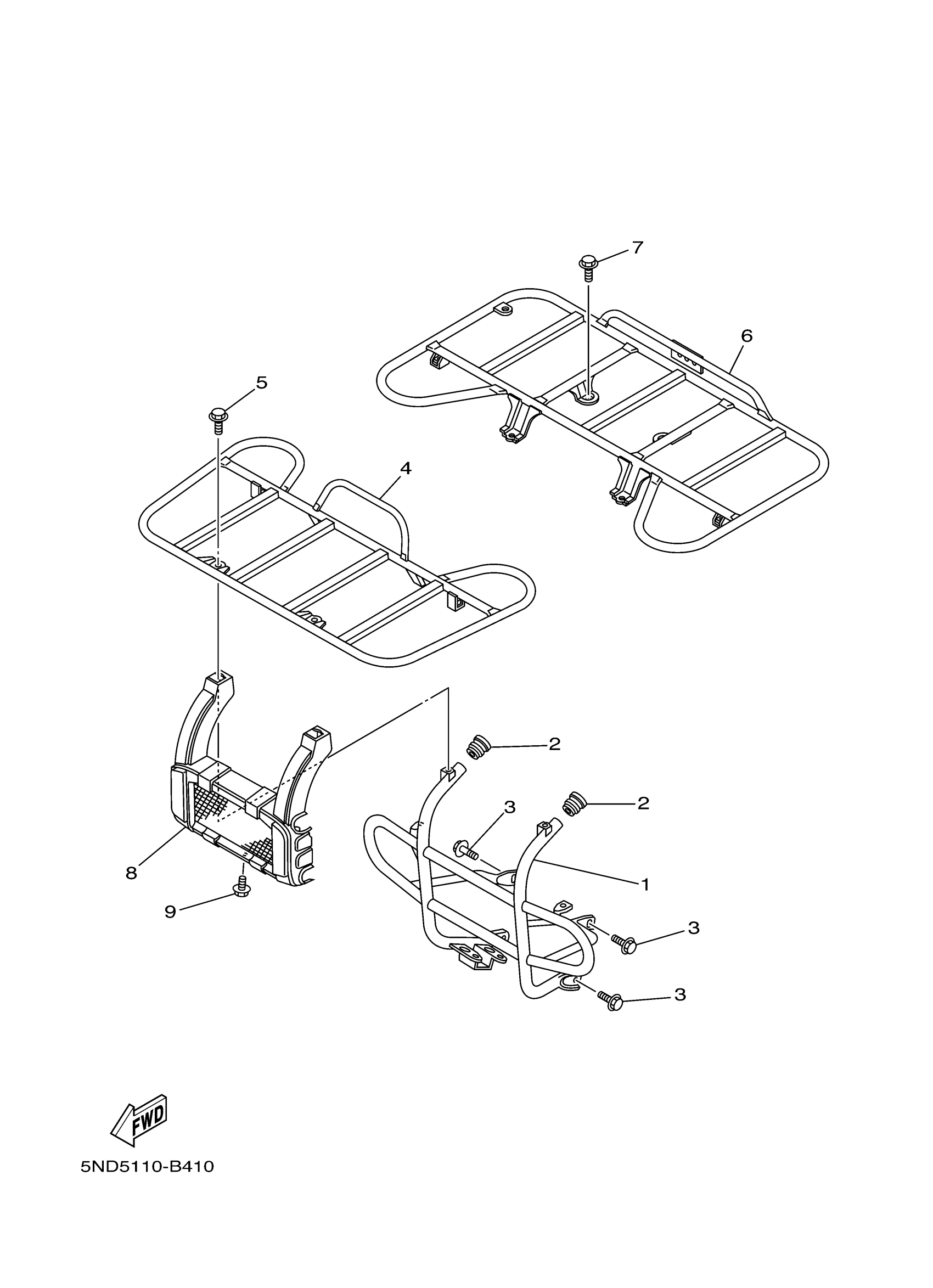 7
6
5
4
2
2
3
1
8
9
3
3
FWD
5ND5110-B410