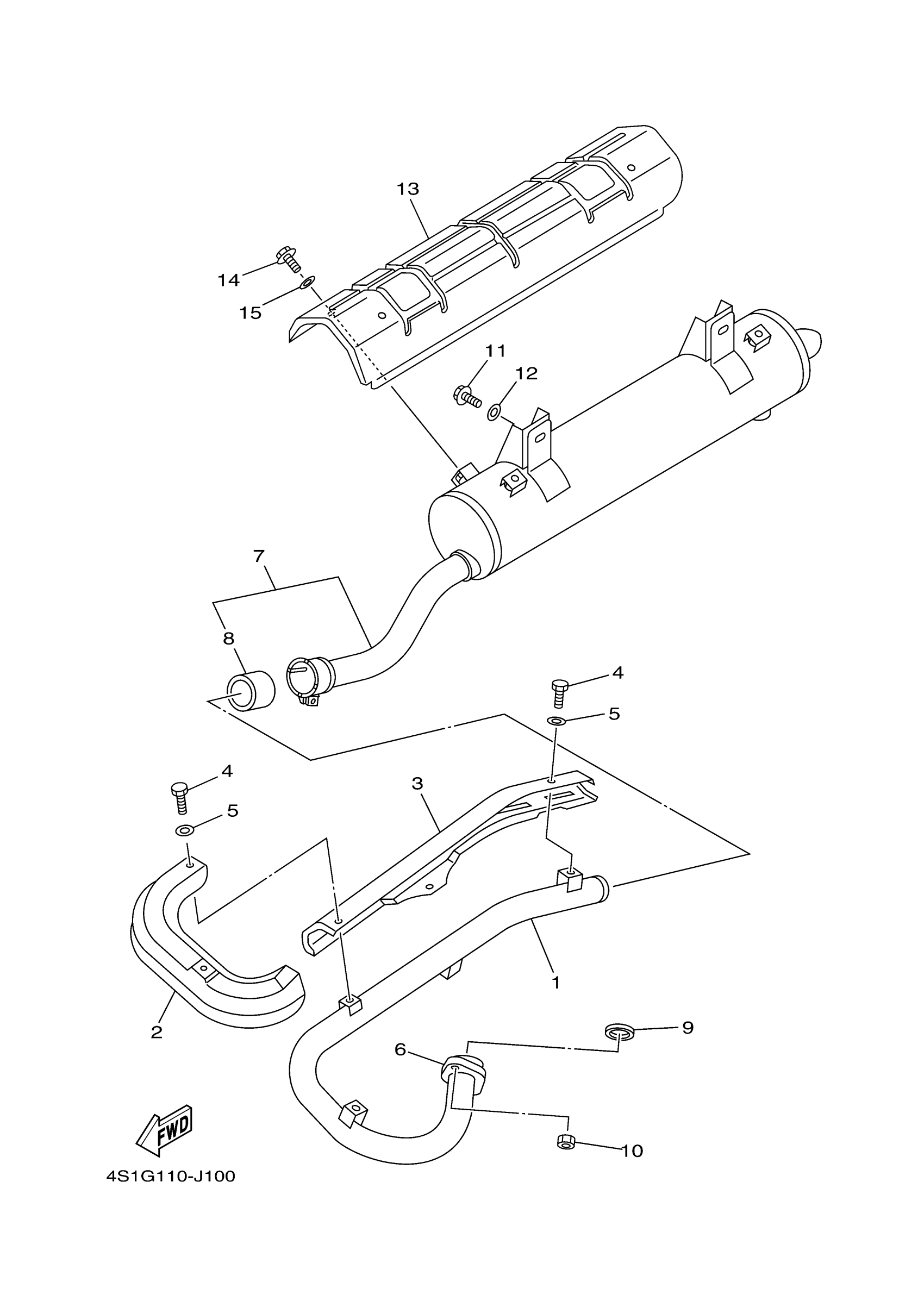 13
14
15
11
12
7
8
4
5
4
5
3
1
2
9
6
10
FWD
4S1G110-J100