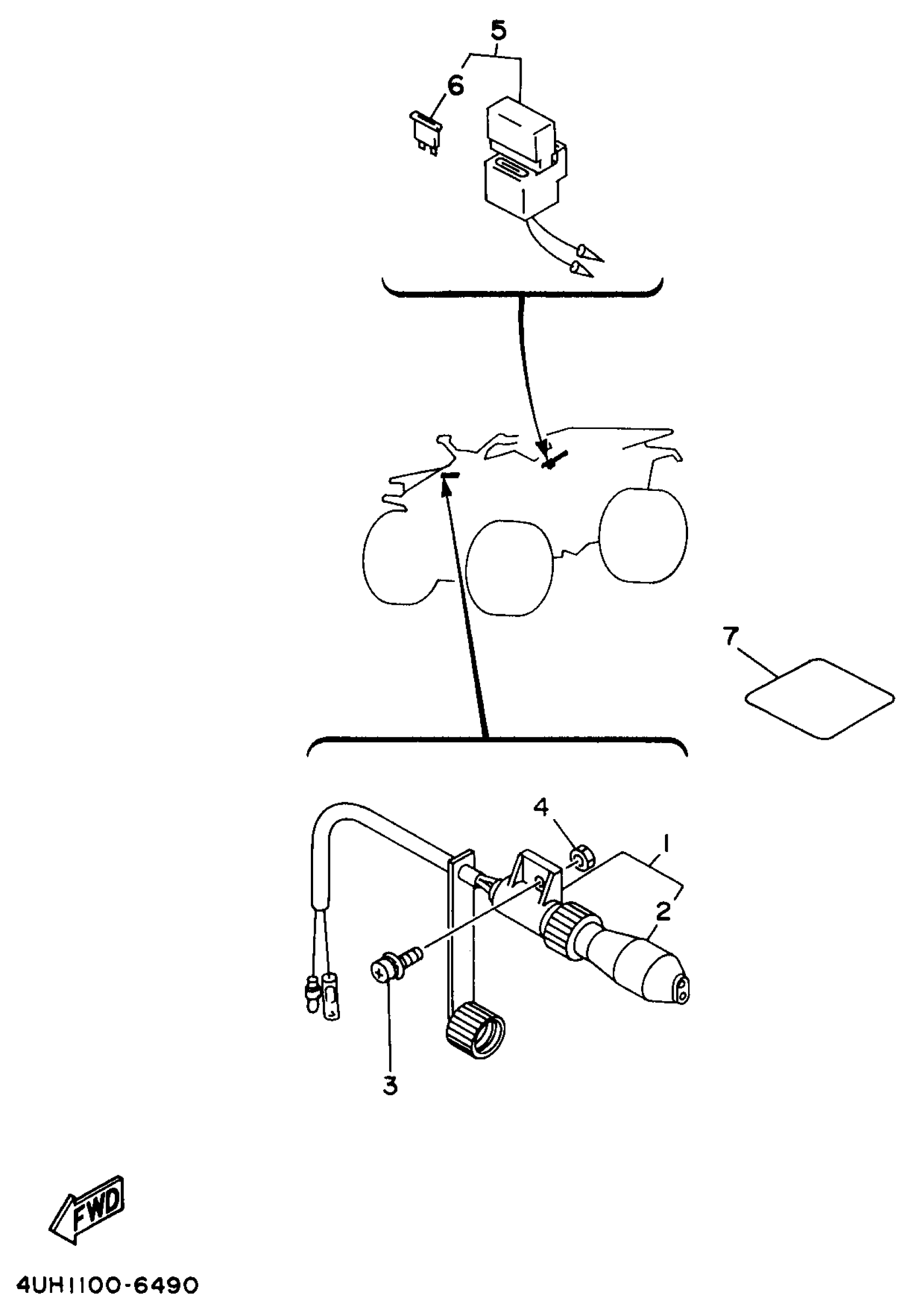 5
6
7
4
1
2
3
FWD
4UH1100-6490