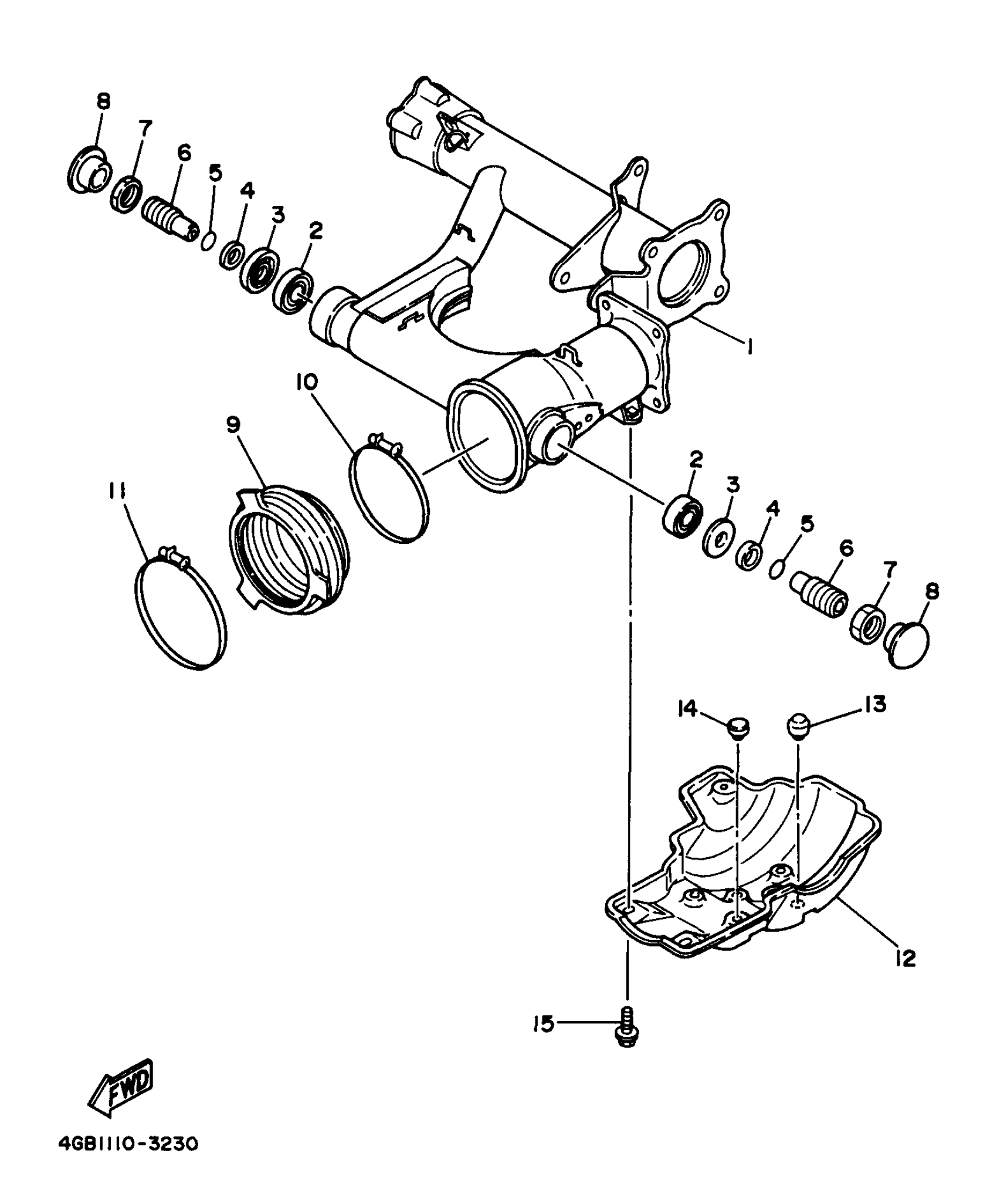 8
7
6
5
4
3
2
1
10
9
11
2
3
4
5
6
7
8
14
13
12
15
FWD
4GB1110-3230