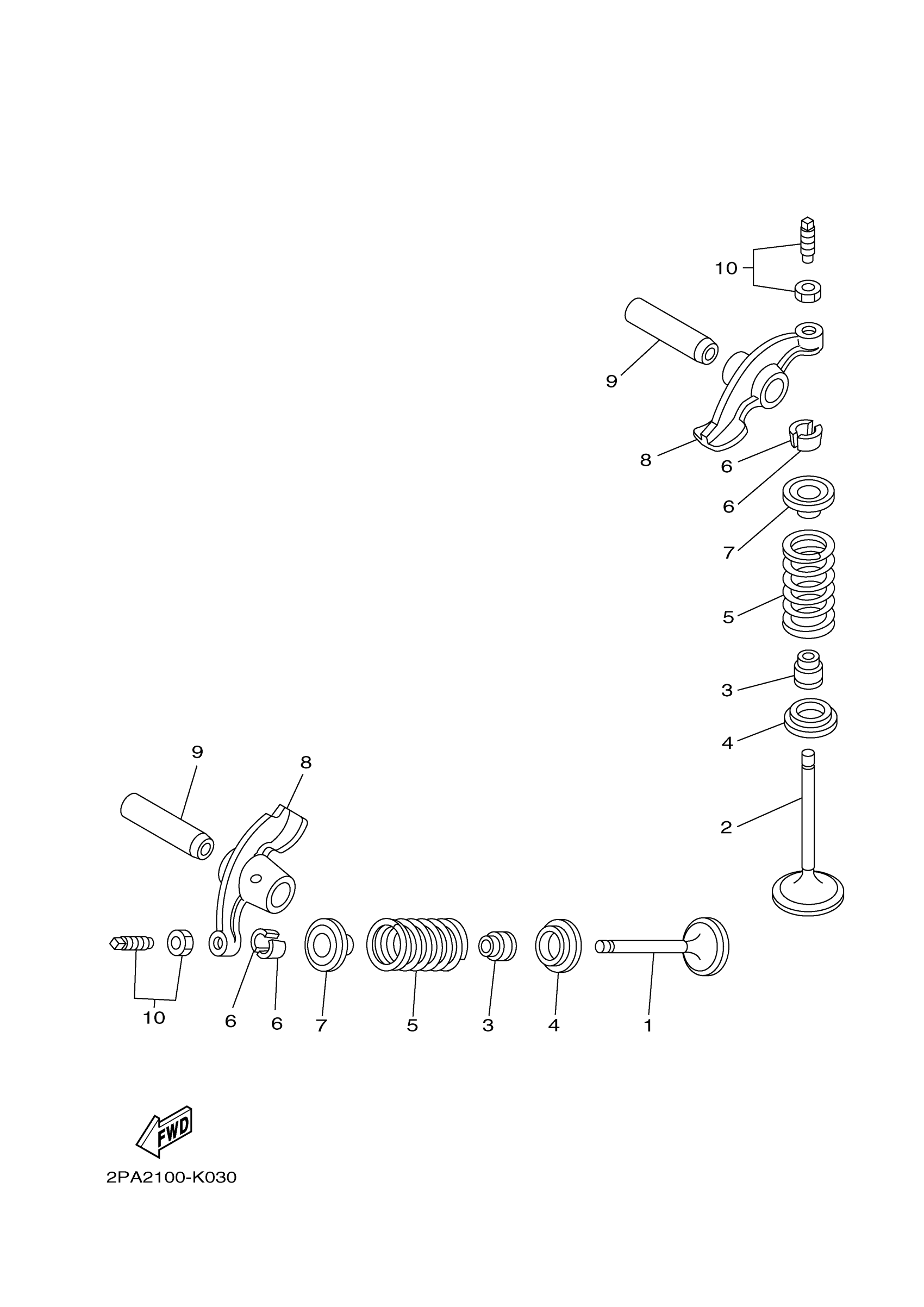 10
9
8
6
6
7
5
3
4
2
9
8
10
6
6
7
5
3
4
1
FWD
2PA2100-K030