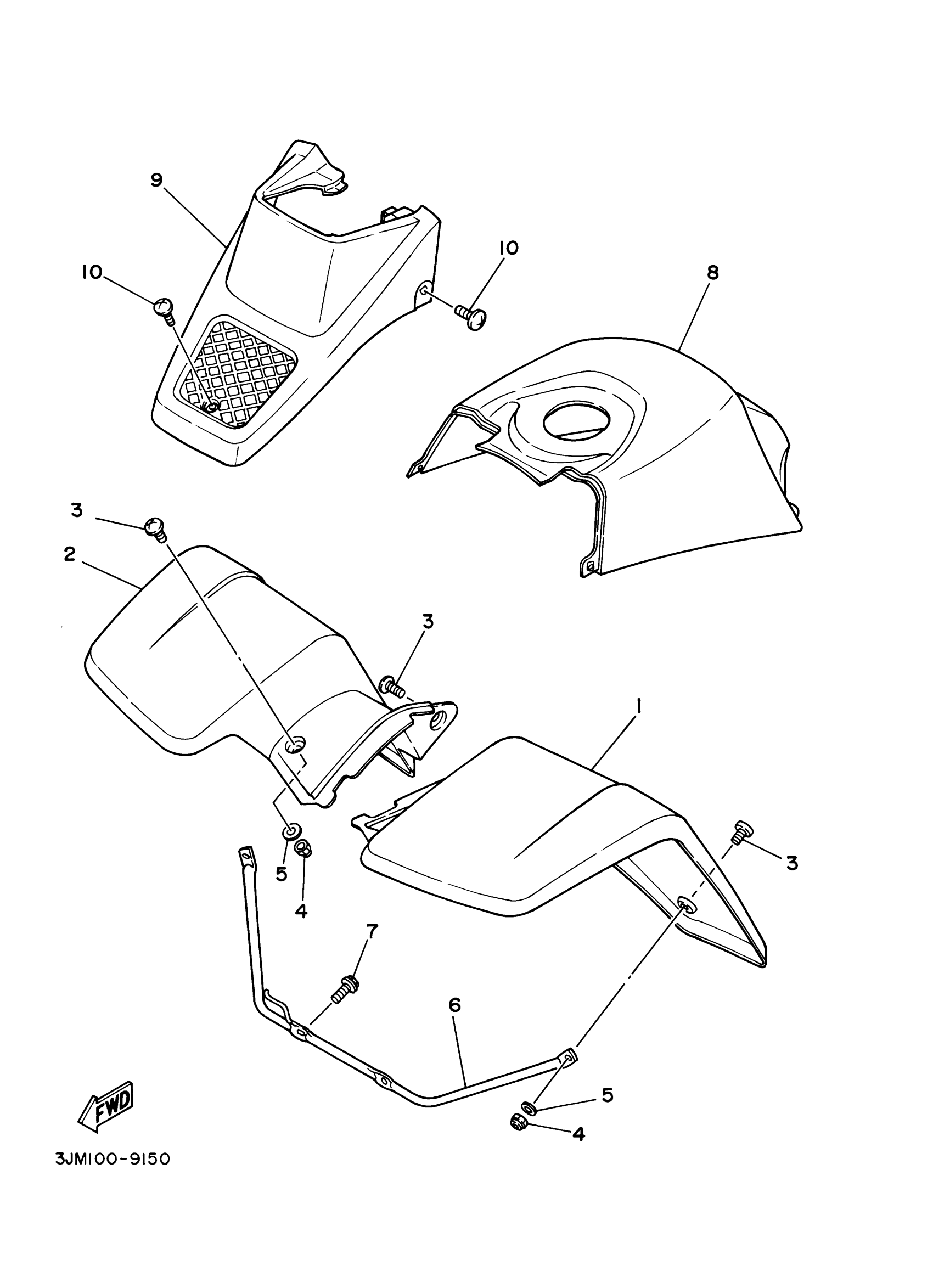 9
10
10
8
3
2
3
1
3
5
4
7
6
5
4
FWD
3JM100-9150