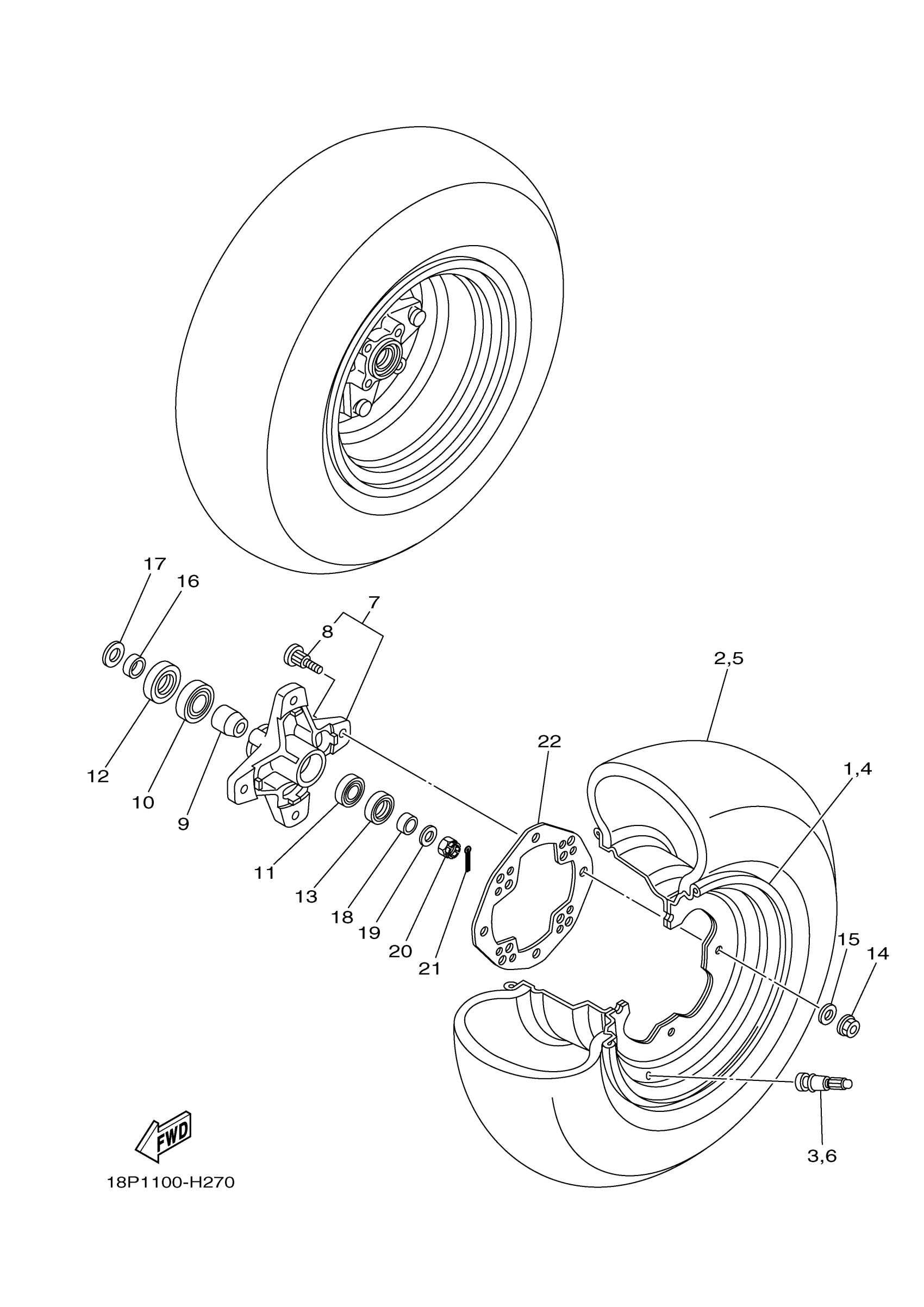 17
16
7
8
2,5
22
1,4
12
10
9
11
13
18
19
20
21
15
14
3,6
FWD
18P1100-H270