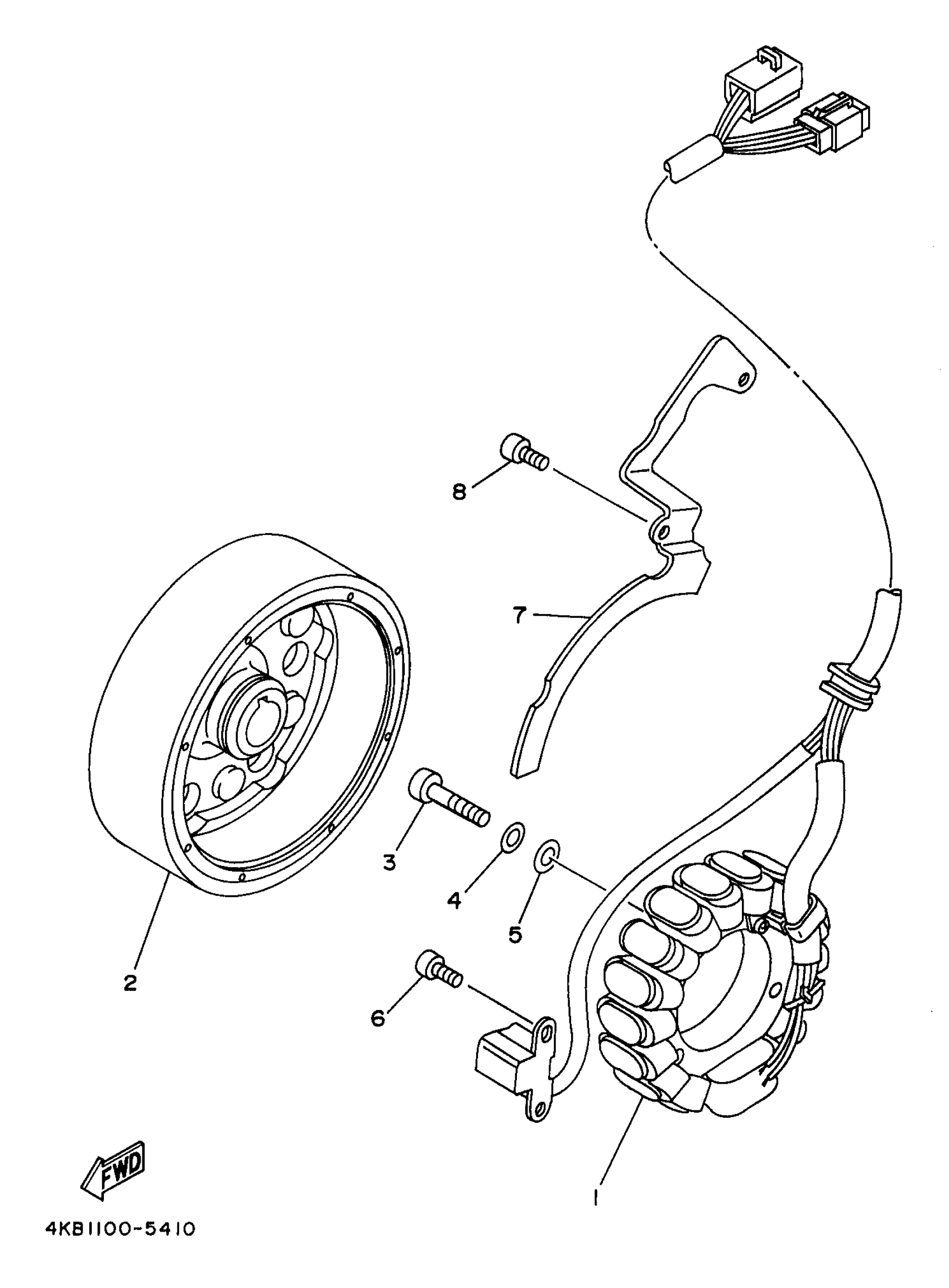 8

7

3

4

5

2

6

1

FWD

4KB1100-5410