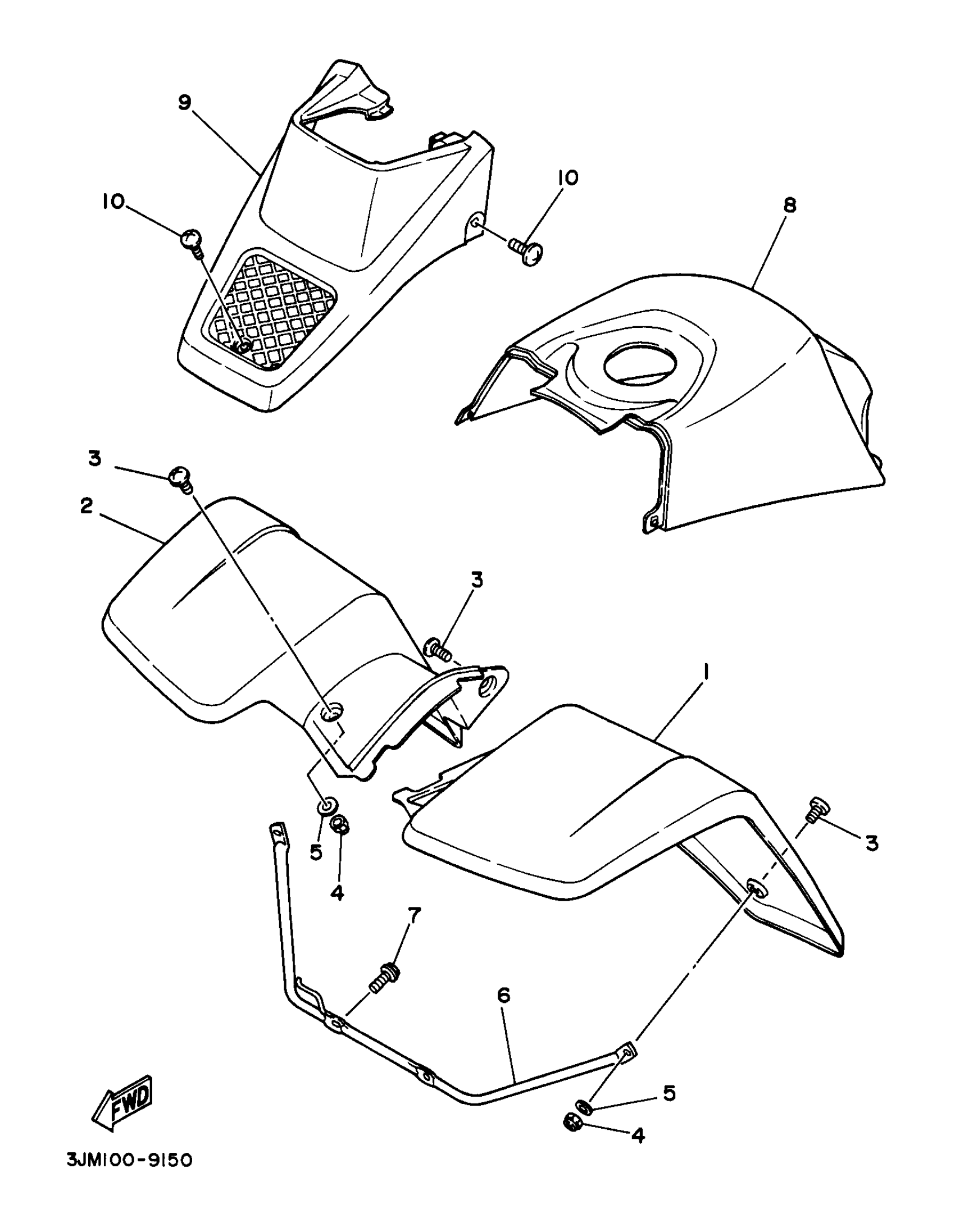 9
10
10
8
3
2
3
1
3
5
4
7
6
5
4
FWD
3JM100-9150