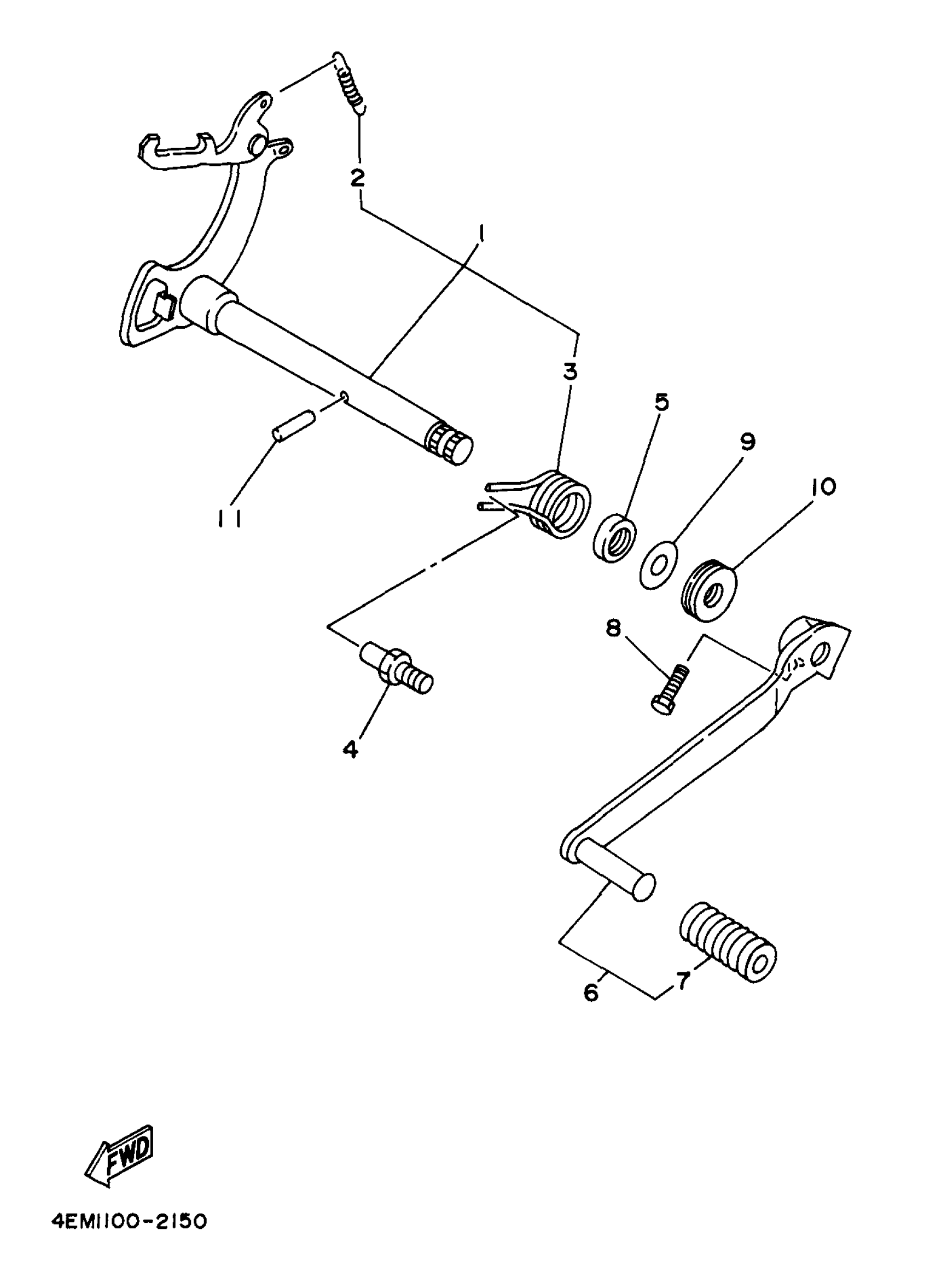 2
1
3
5
9
10
11
8
4
6
7
FWD
4EM1100-2150