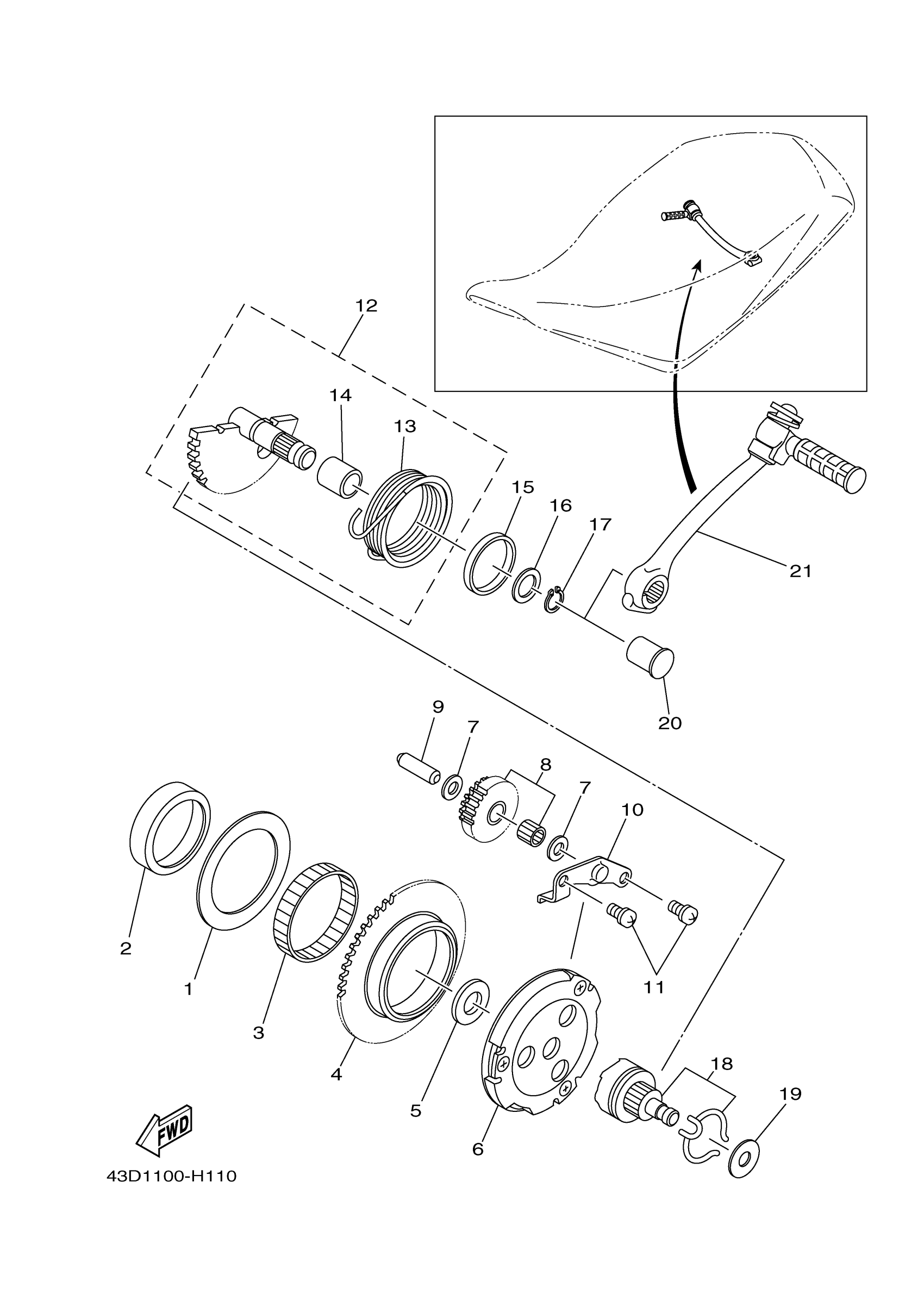 12
14
13
15
16
17
21
20
9
7
8
7
10
11
2
1
3
4
5
6
18
19
FWD
43D1100-H110