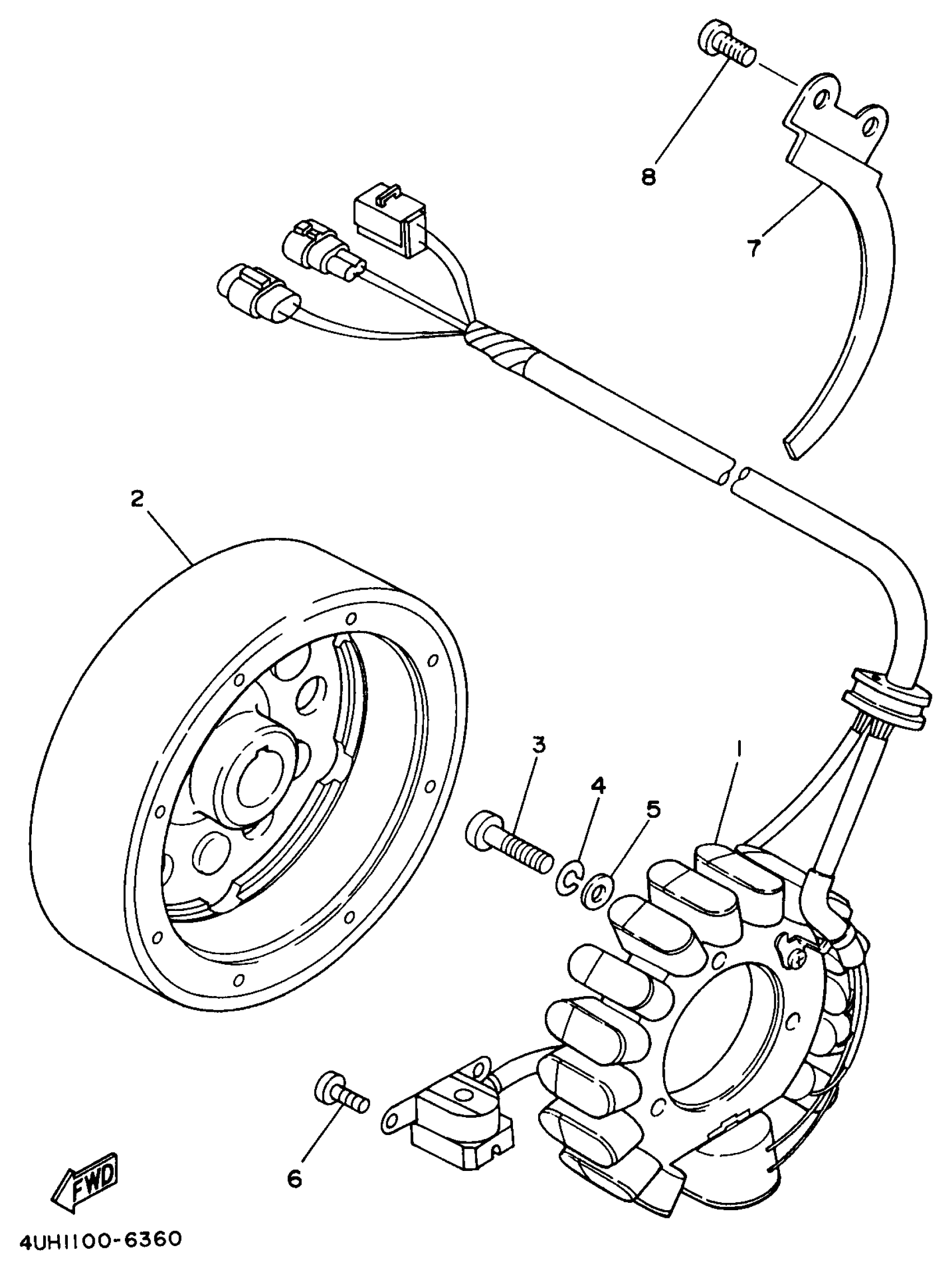 8
7
2
3
4
5
1
6
FWD
4UH1100-6360