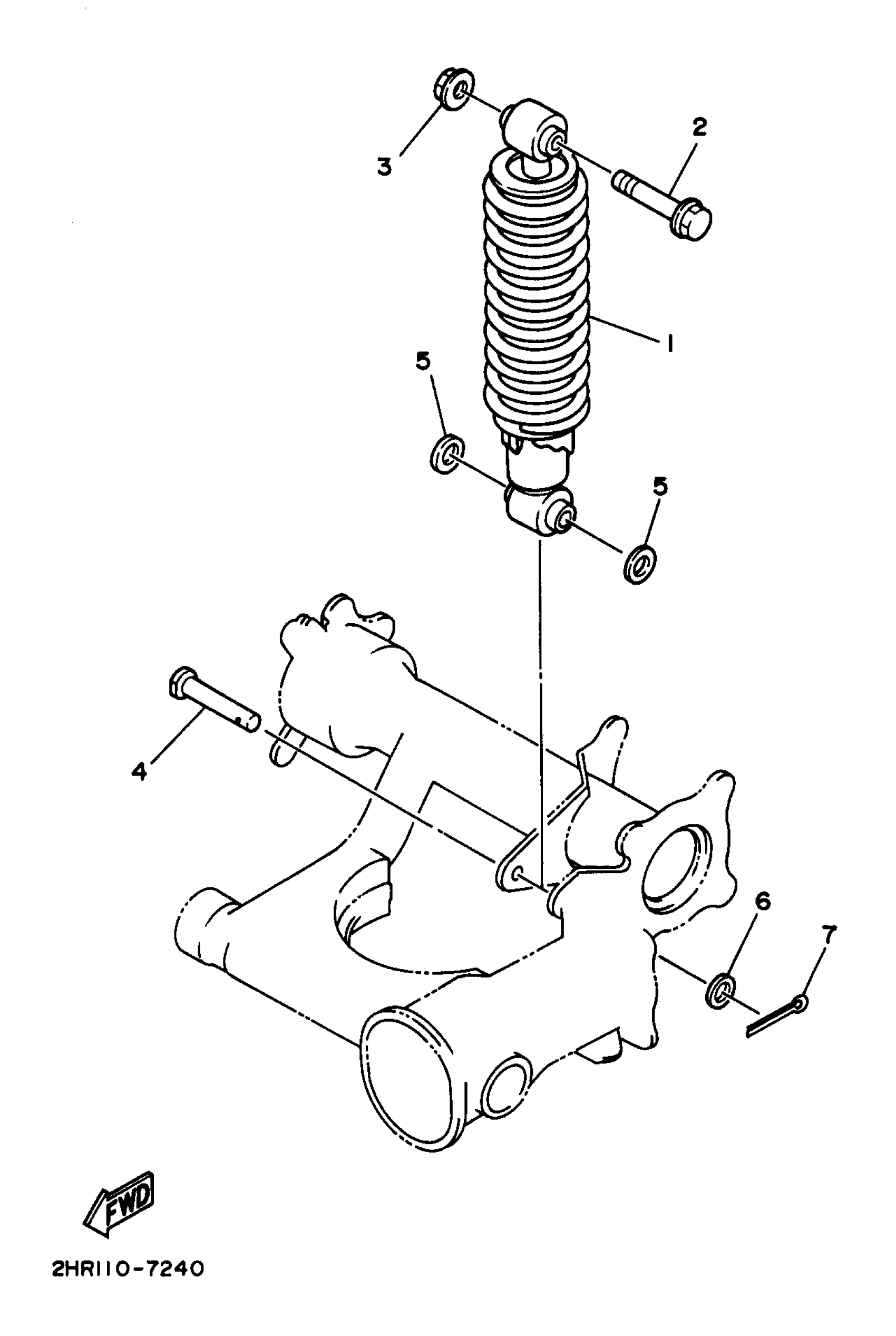 3
2
1
5
5
4
6
7
FWD
2HR110-7240