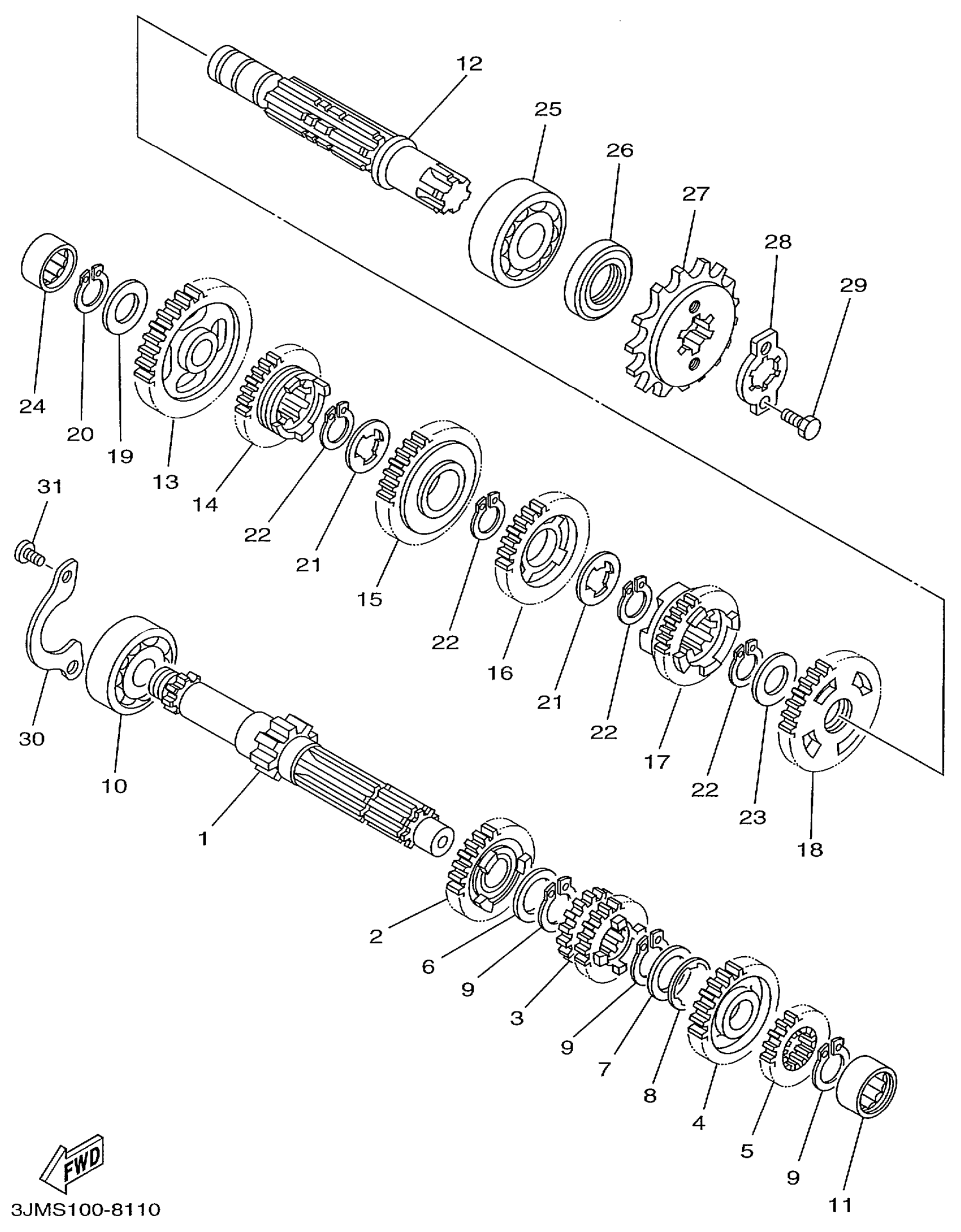 12
25
26
27
28
29
24
20
19
13
14
22
21
15
22
16
21
22
17
22
23
18
31
30
10
1
2
6
9
3
9
7
8
4
5
9
11
FWD
3JMS100-8110