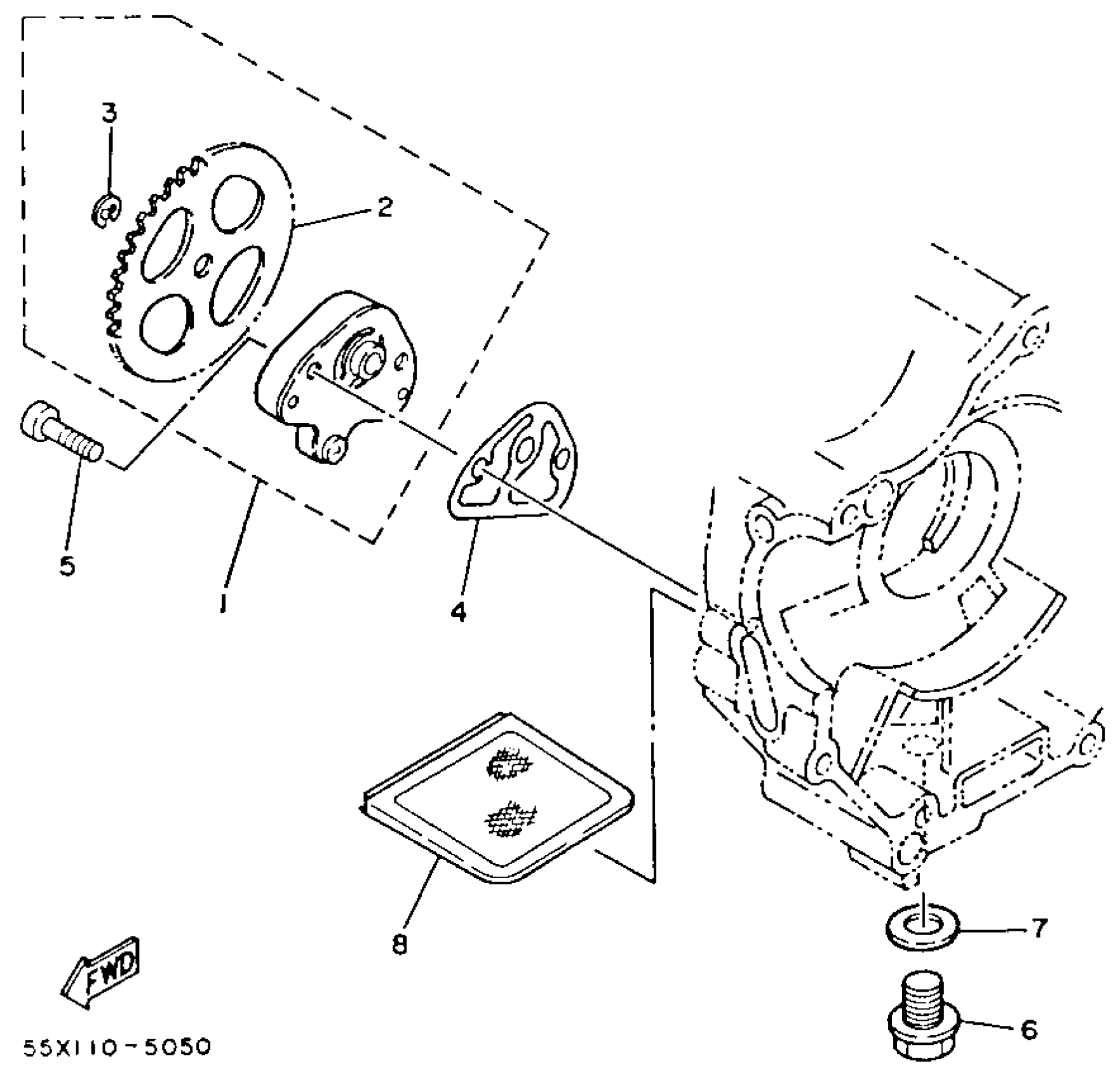 3
2
5
1
4
8
7
6
FWD
55X110-5050