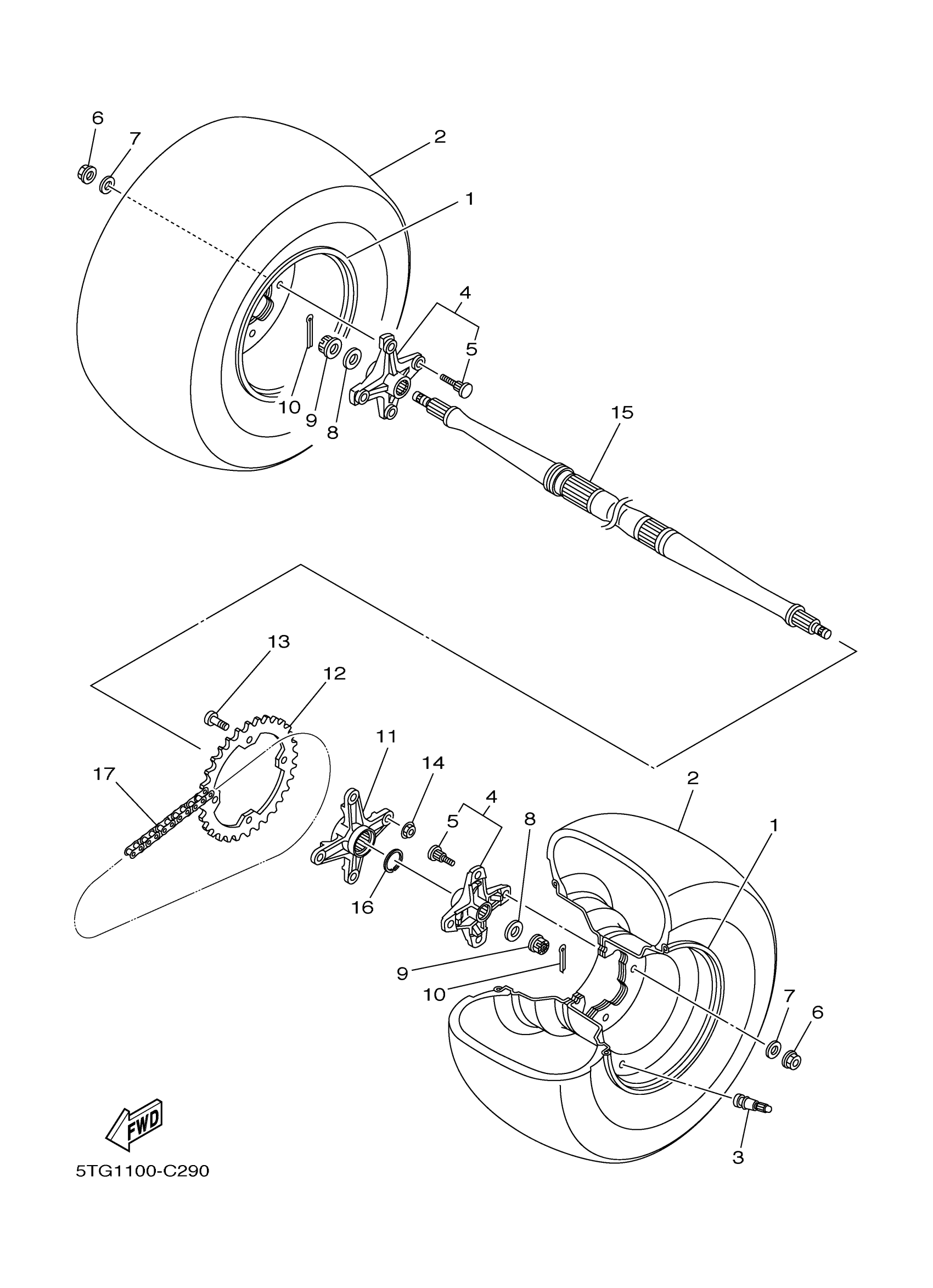 6
7
2
1
4
5
10
9
8
15
13
12
11
14
17
4
5
8
2
1
16
9
10
7
6
3
FWD
5TG1100-C290