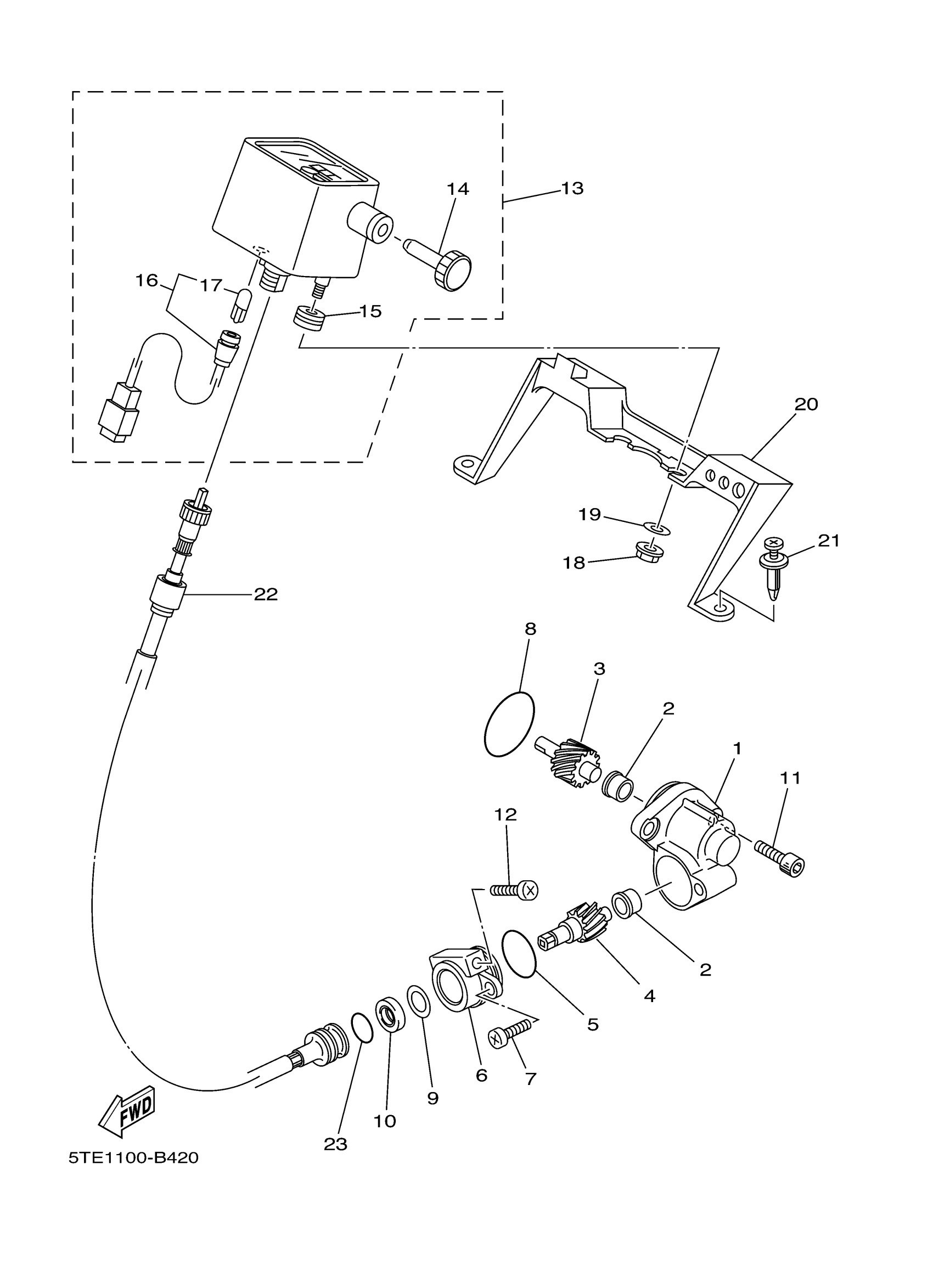 14
13
16
17
15
20
19
18
21
22
8
3
2
1
11
12
2
4
5
6
7
9
10
23
FWD
5TE1100-B420