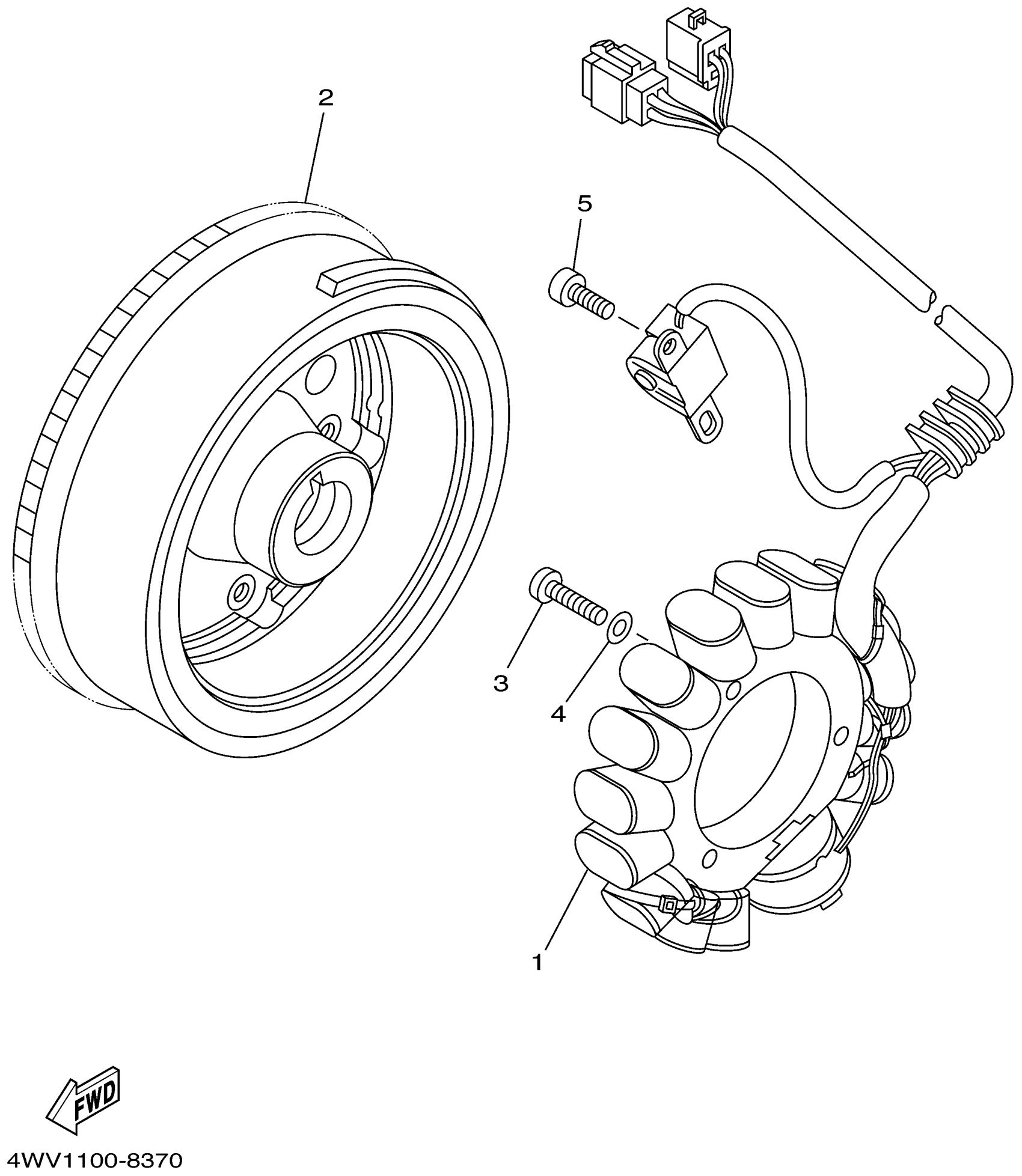 2
5
3
4
1
FWD
4WV1100-8370