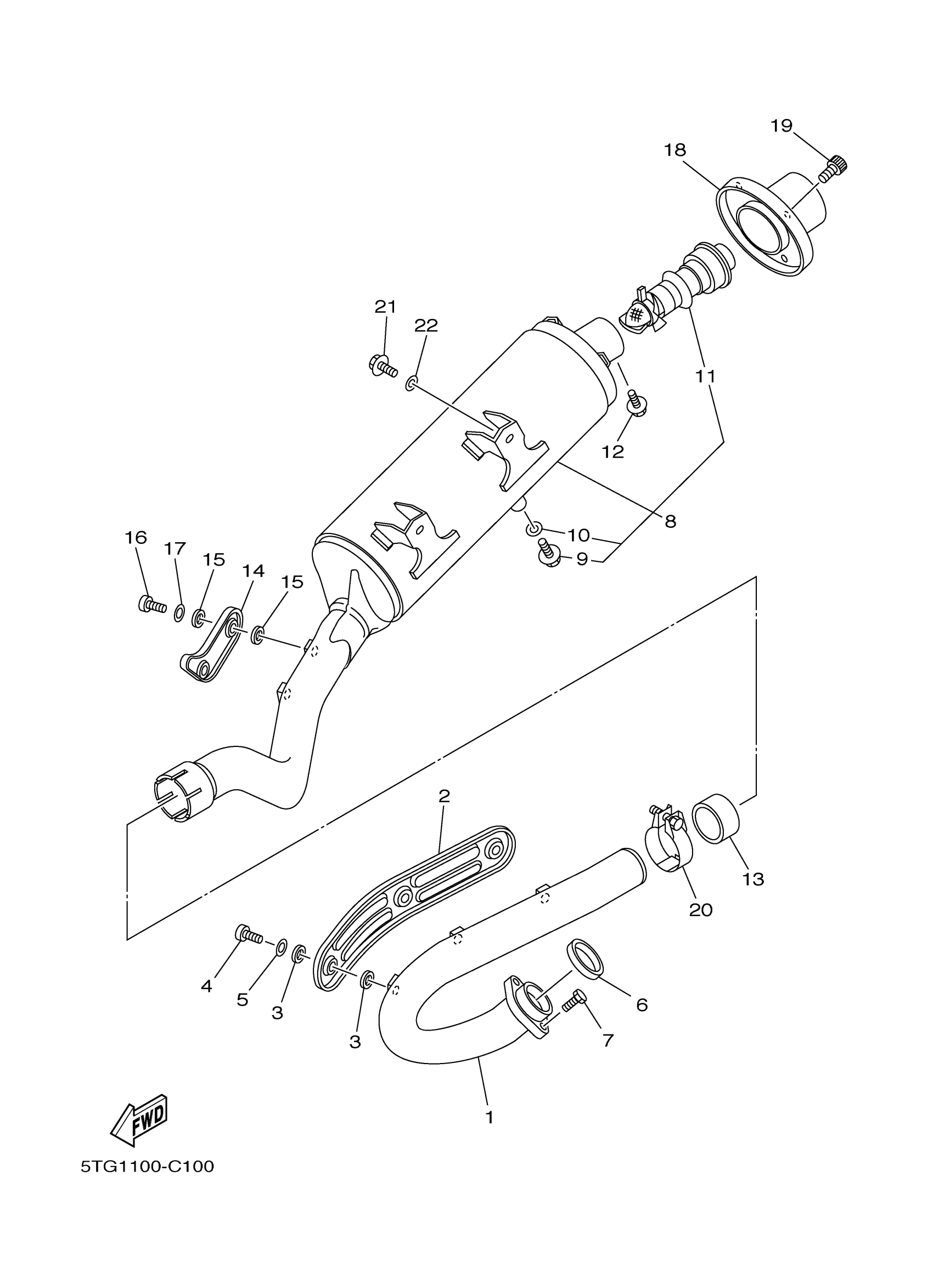 19
18
21
22
11
12
8
10
9
16
17
15
14
15
2
13
20
4
5
3
3
6
7
1
FWD
5TG1100-C100