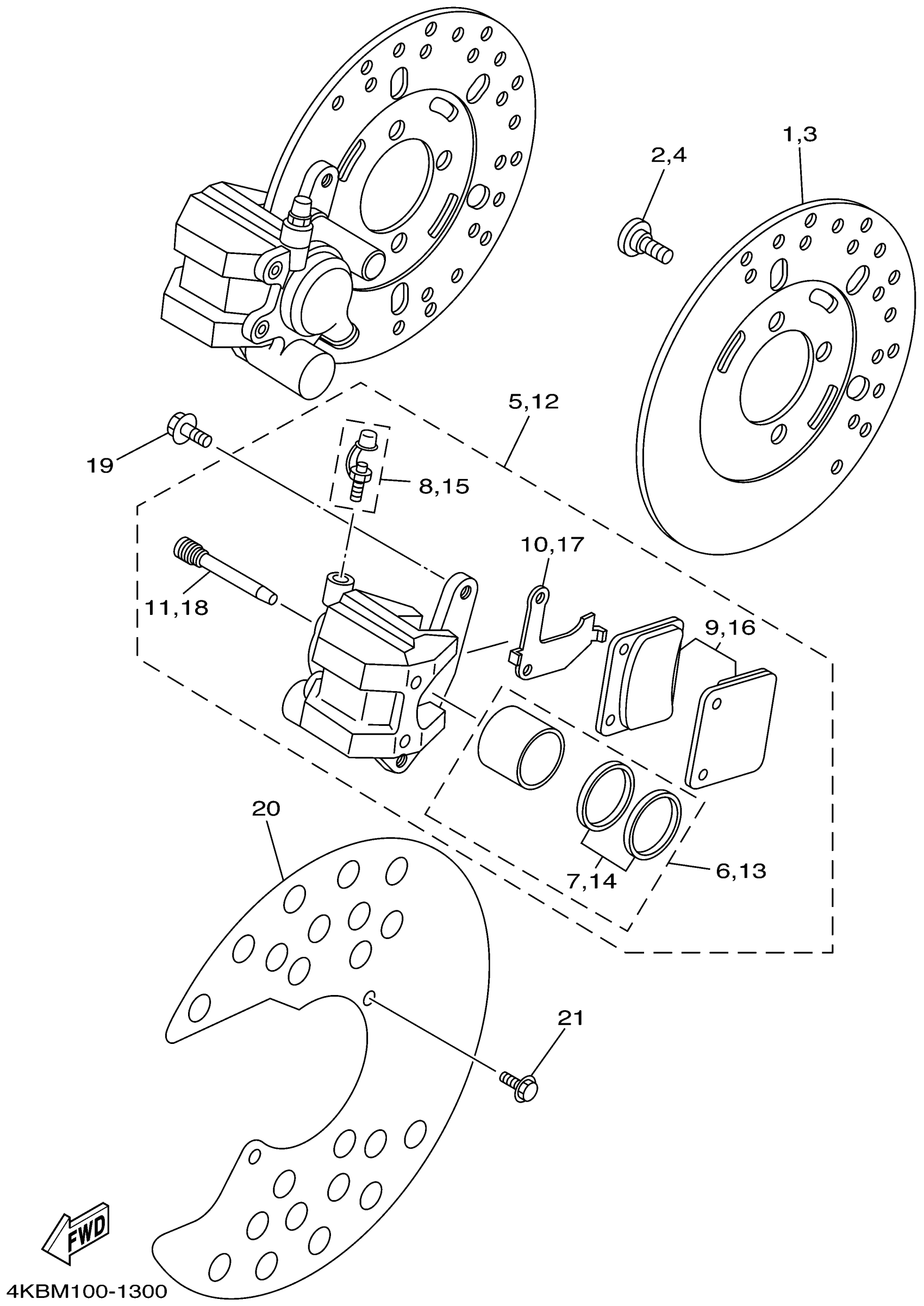 1,3
2,4
5,12
19
8,15
10,17
11,18
9,16
20
7,14
6,13
21
FWD
4KBM100-1300