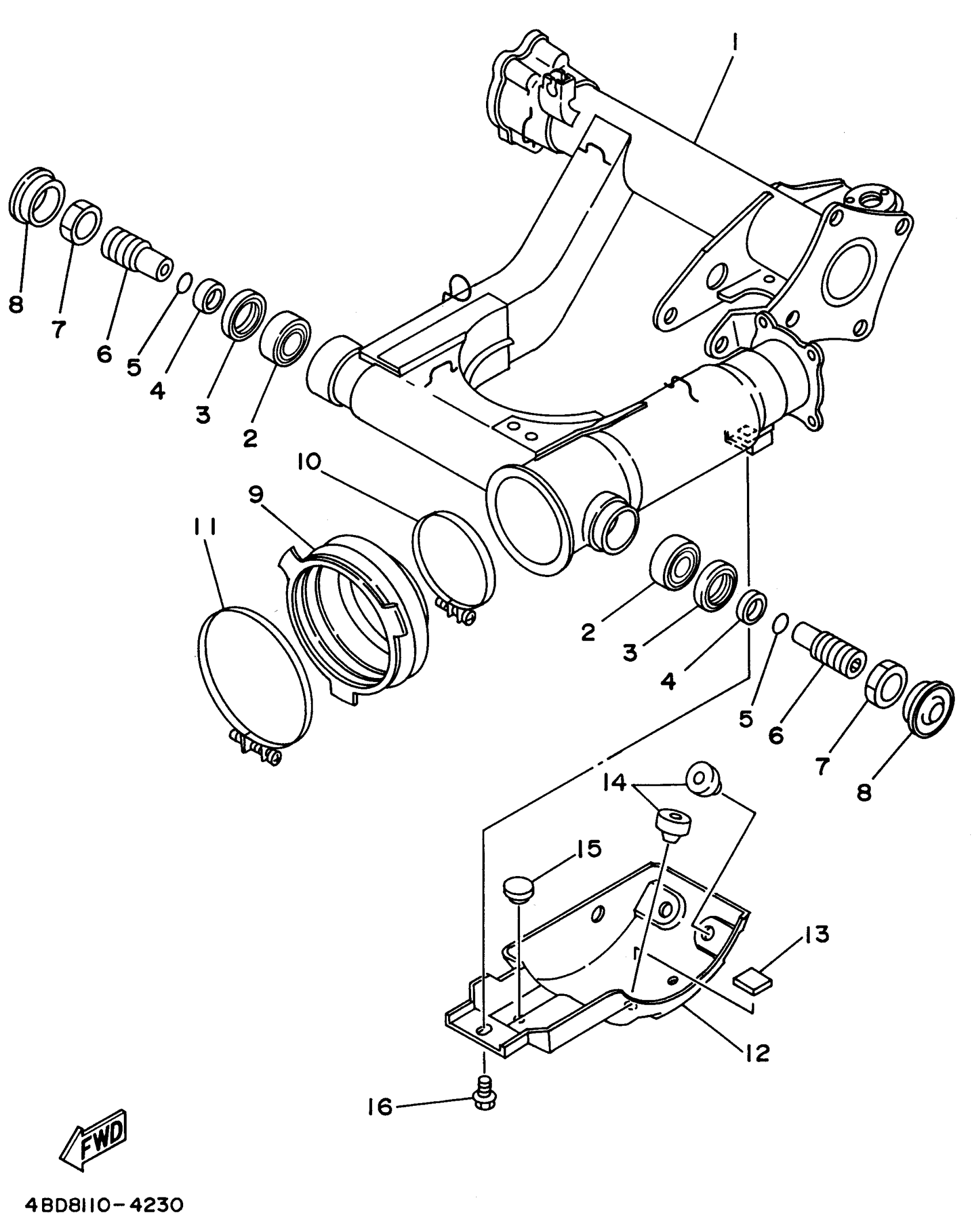 1

8
7
6
5
4
3
2

10
9
11

2
3
4
5
6
7
8

14
15
13
12
16

FWD

4BD8110-4230