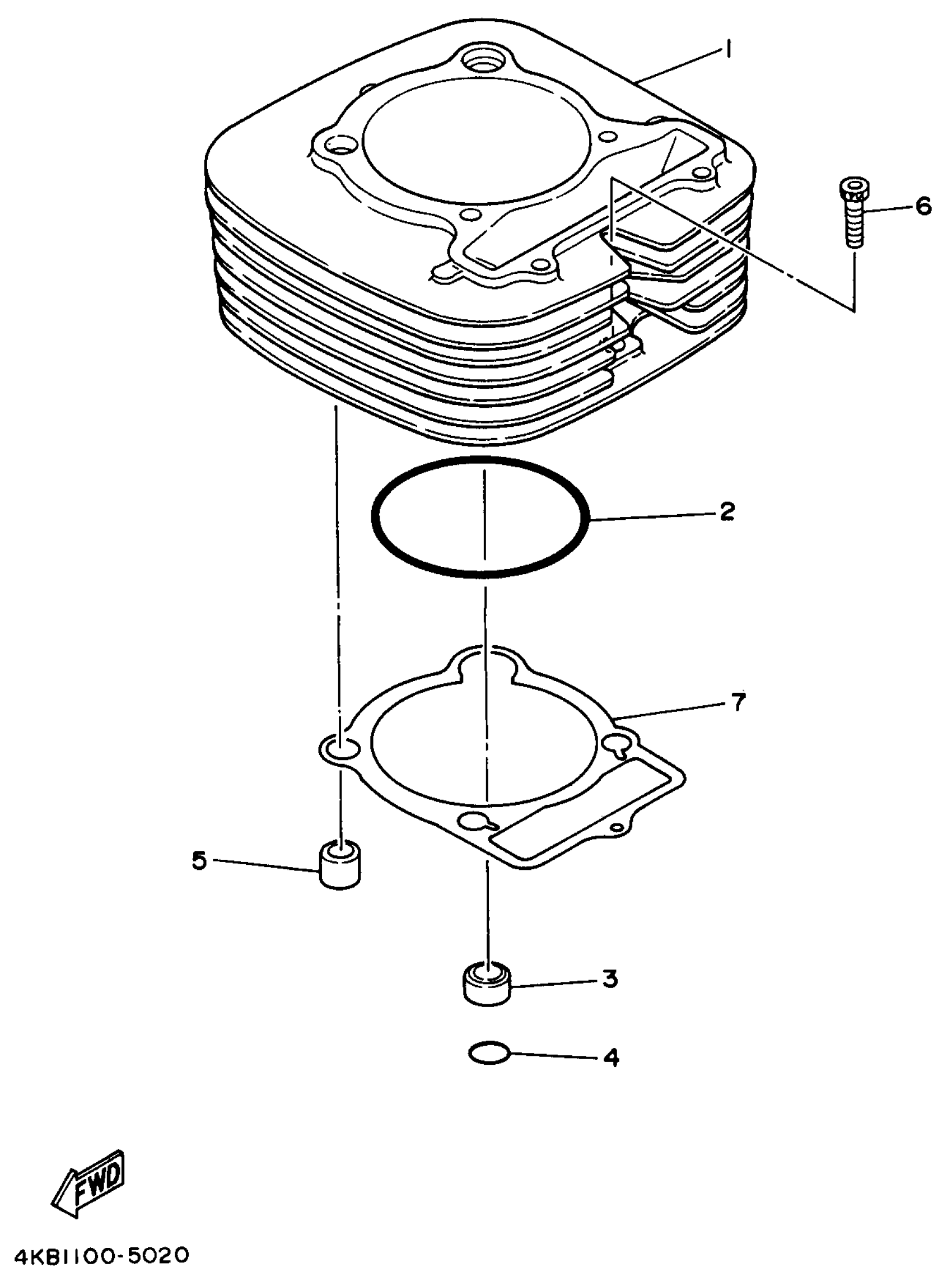 1

6

2

7

5

3

4

FWD

4KB1100-5020