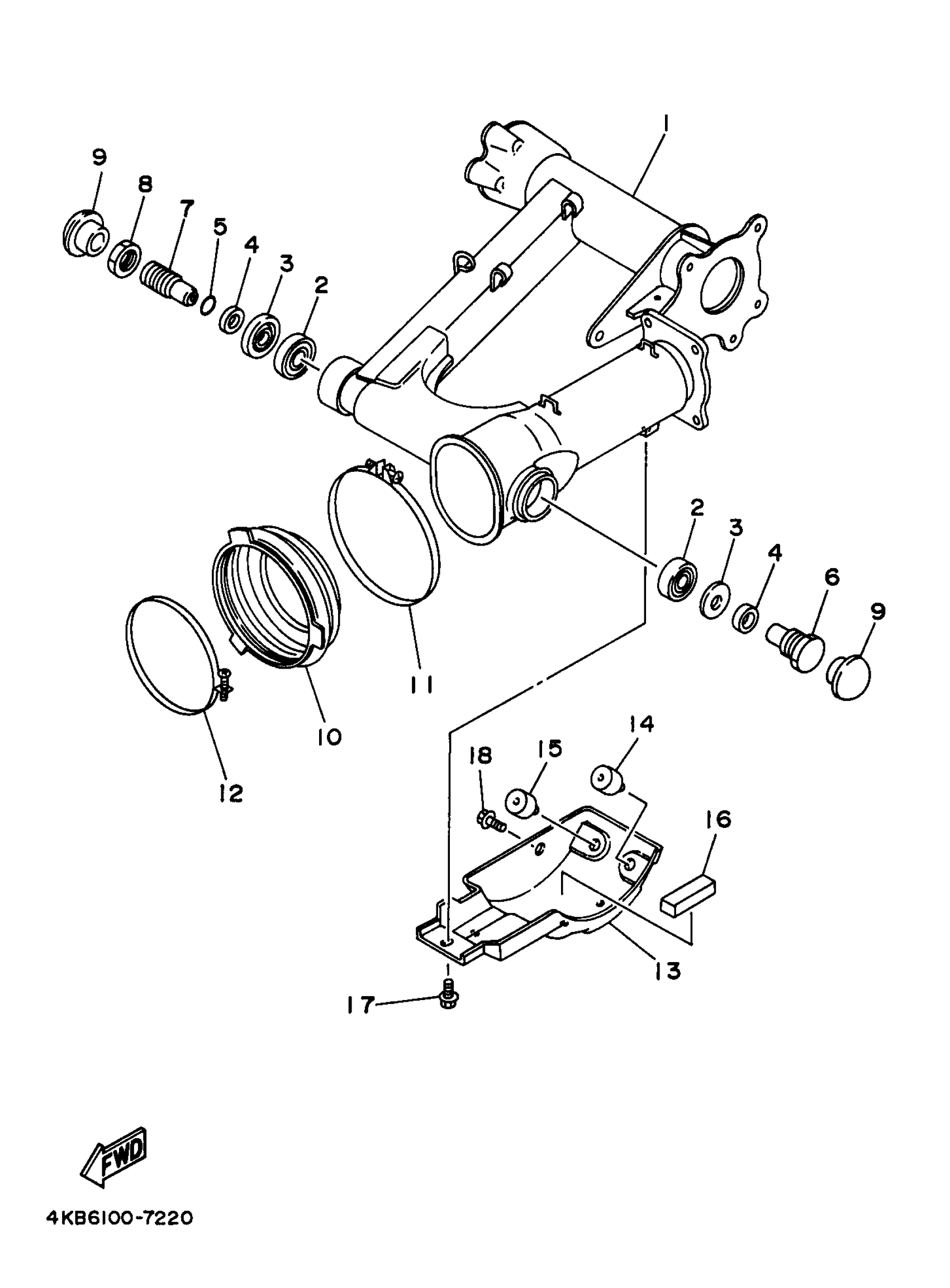 1
9
8
7
5
4
3
2
2
3
4
6
9
11
10
12
14
15
18
16
13
17
FWD
4KB6100-7220