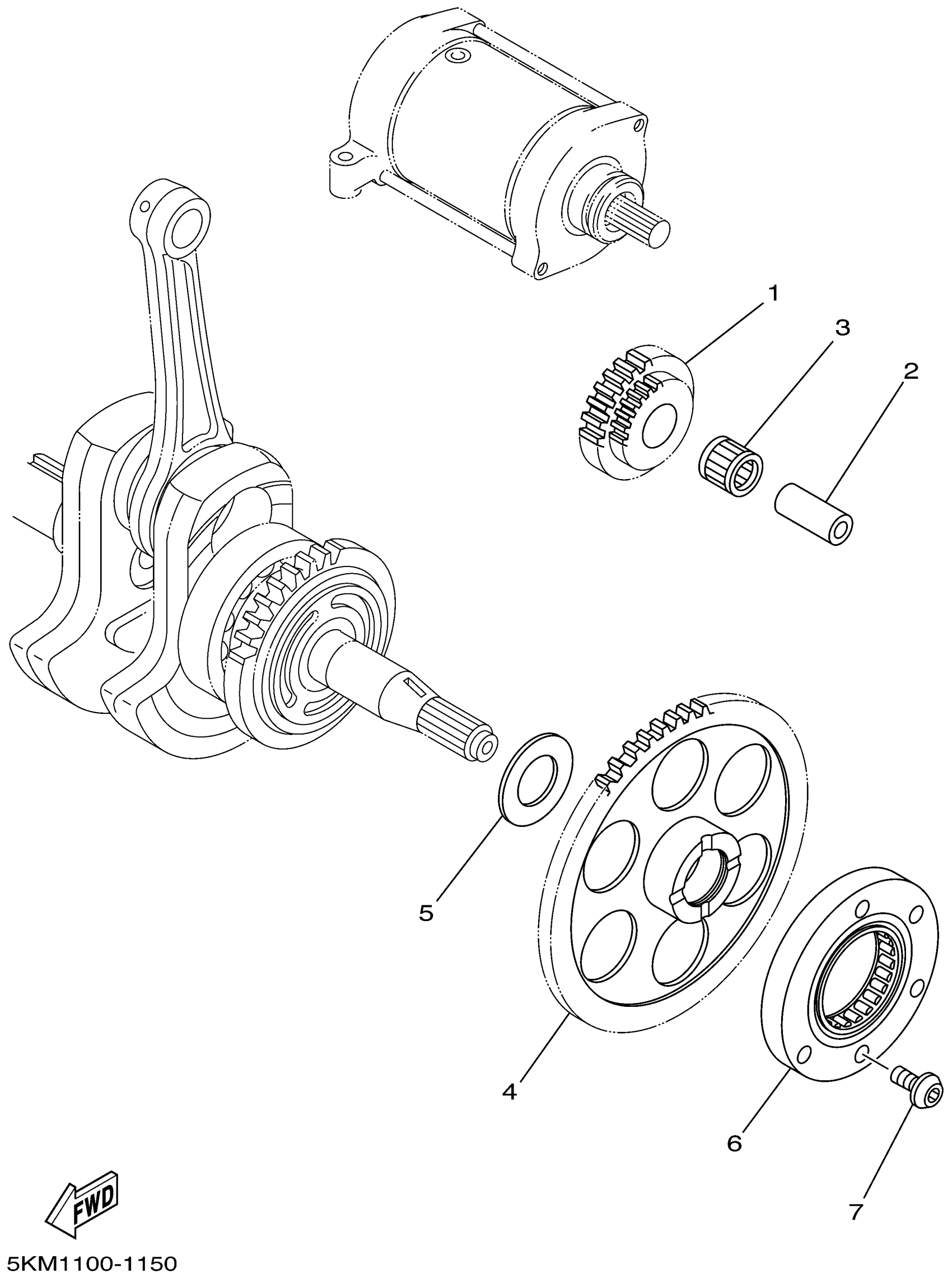 1
3
2
5
4
6
7
FWD
5KM1100-1150