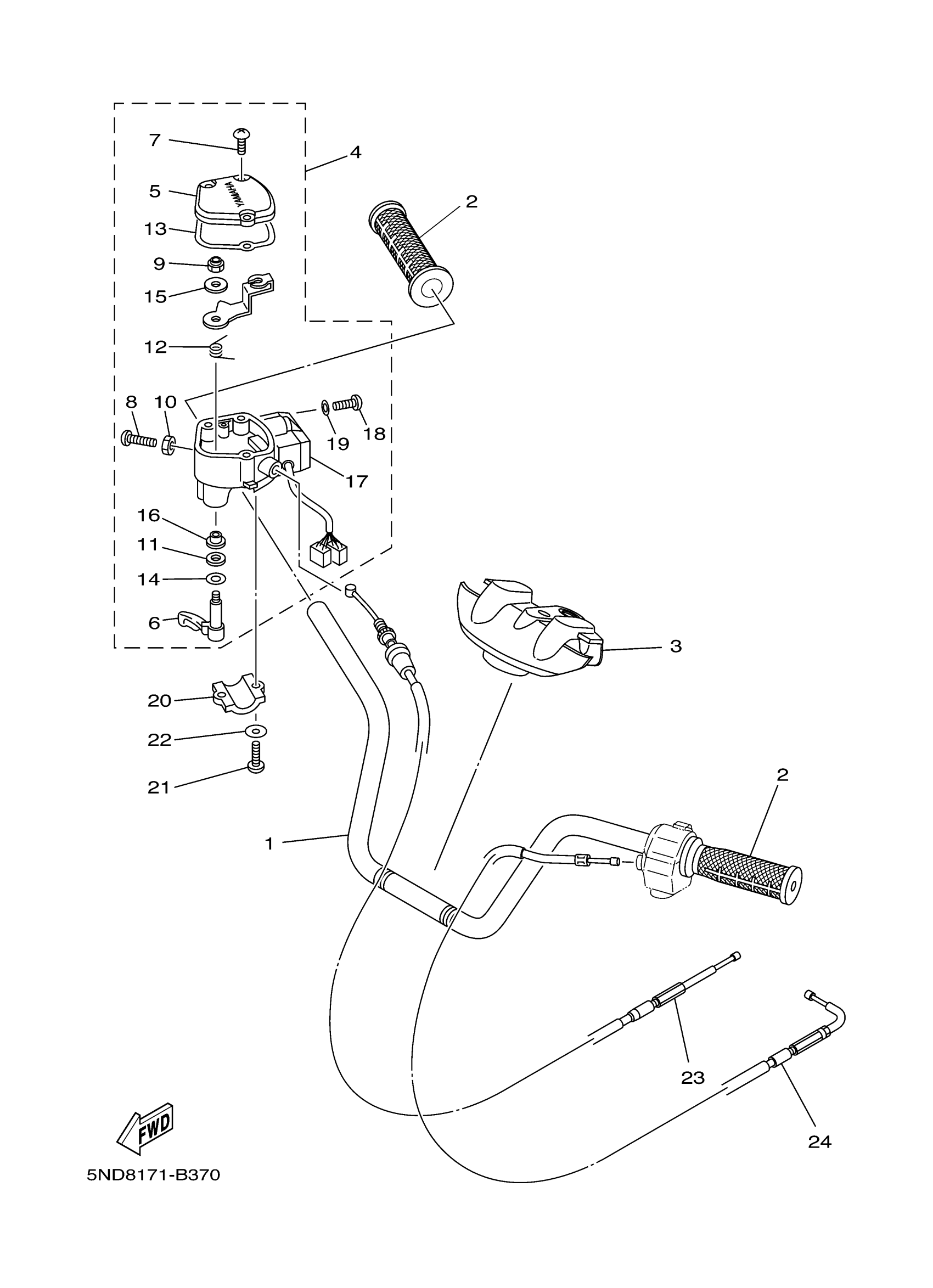 7
4
5
YAMAHA
2
13
9
15
12
8
10
19
18
17
16
11
14
6
3
20
22
21
2
1
23
24
FWD
5ND8171-B370