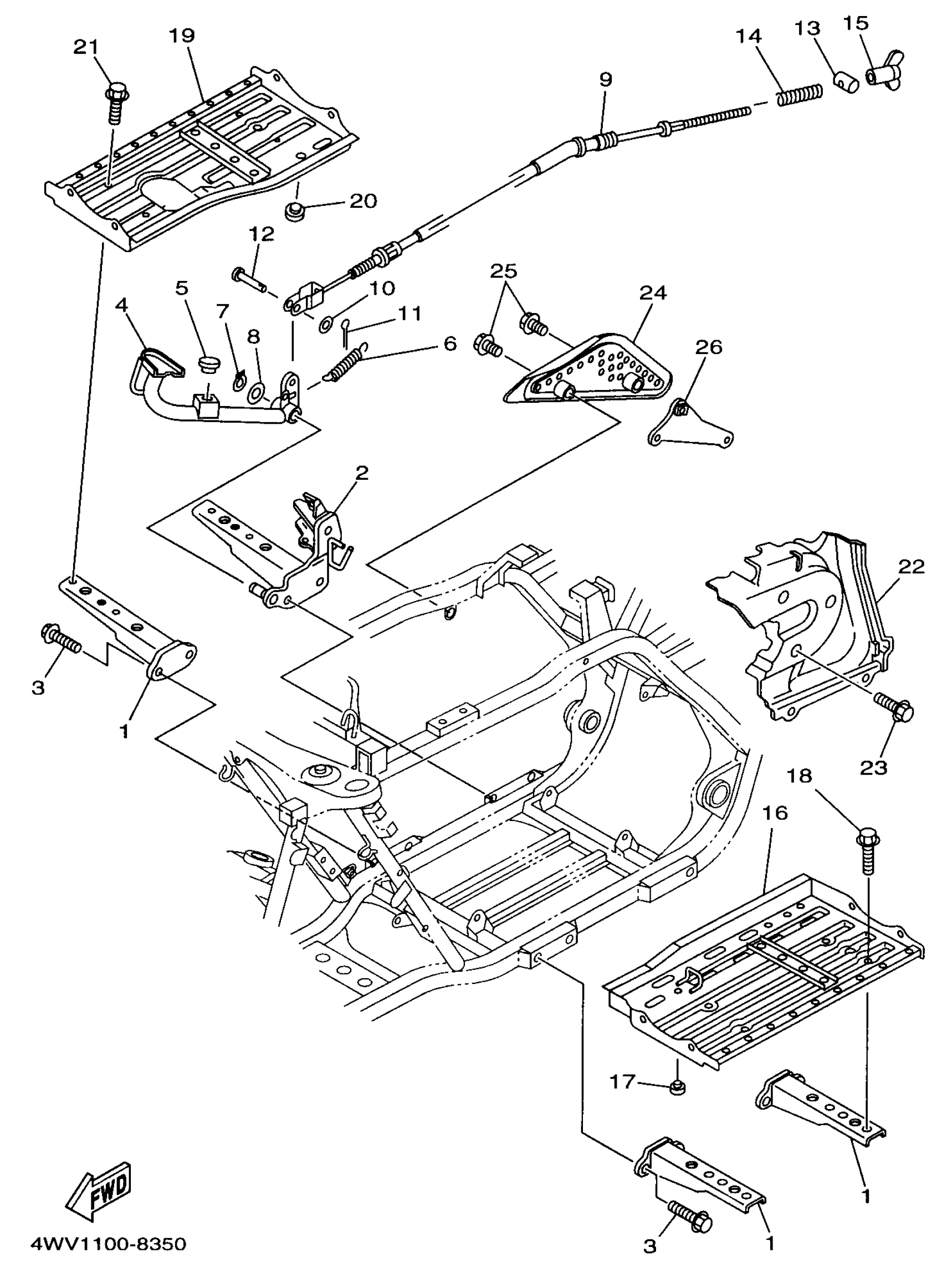 21
19
14
13
15
9
20
12
25
24
5
10
4
7
11
8
6
26
2
22
3
1
23
18
16
17
1
FWD
3
1
4WV1100-8350