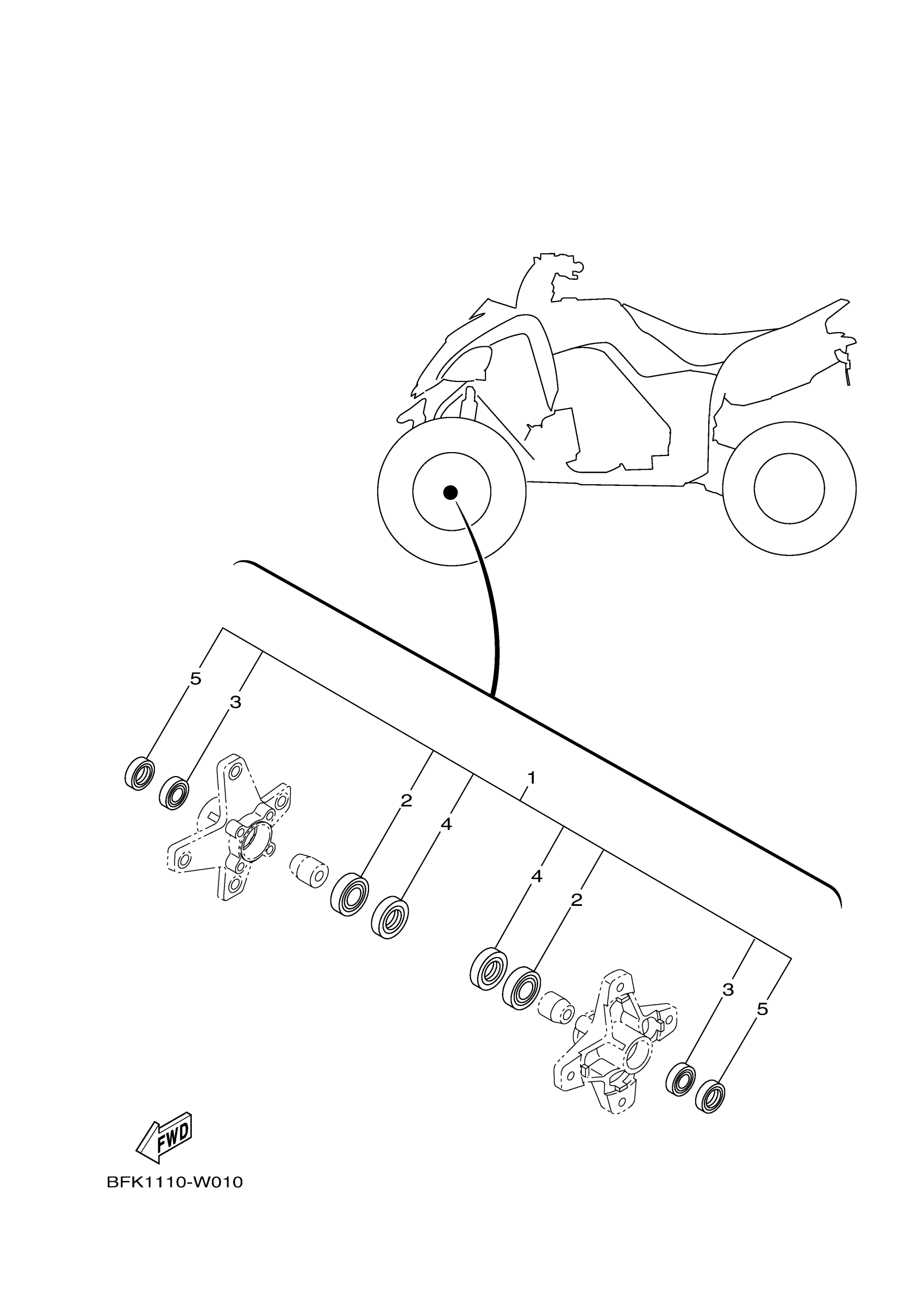 5
3
2
4
1
4
2
3
5
FWD
BFK1110-W010