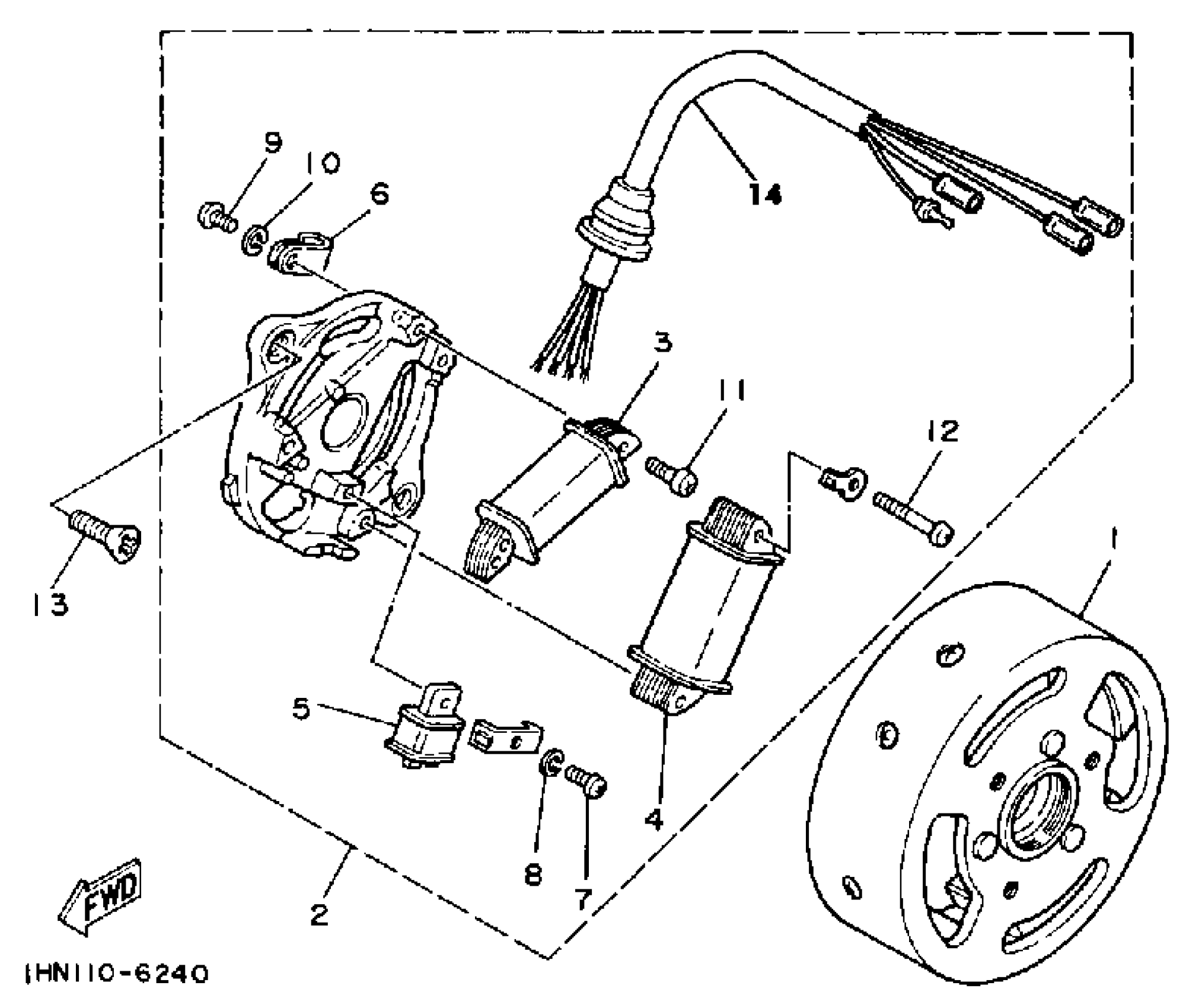 9
10
6
14
3
11
12
13
1
5
4
8
7
2
FWD
1HN110-6240