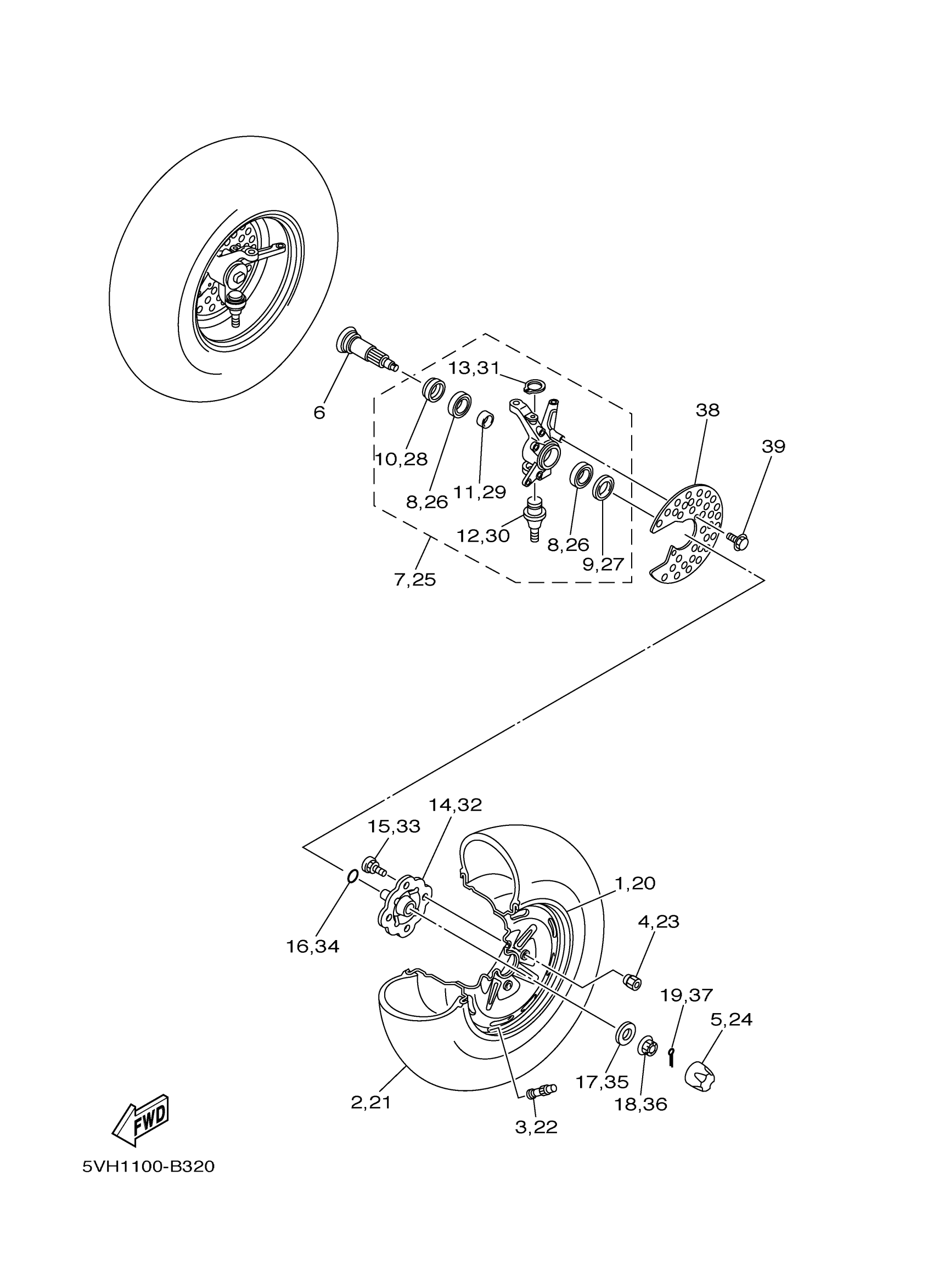 13,31
6
38
39
10,28
8,26
11,29
12,30
8,26
9,27
7,25
14,32
15,33
1,20
4,23
16,34
19,37
5,24
17,35
18,36
2,21
3,22
FWD
5VH1100-B320