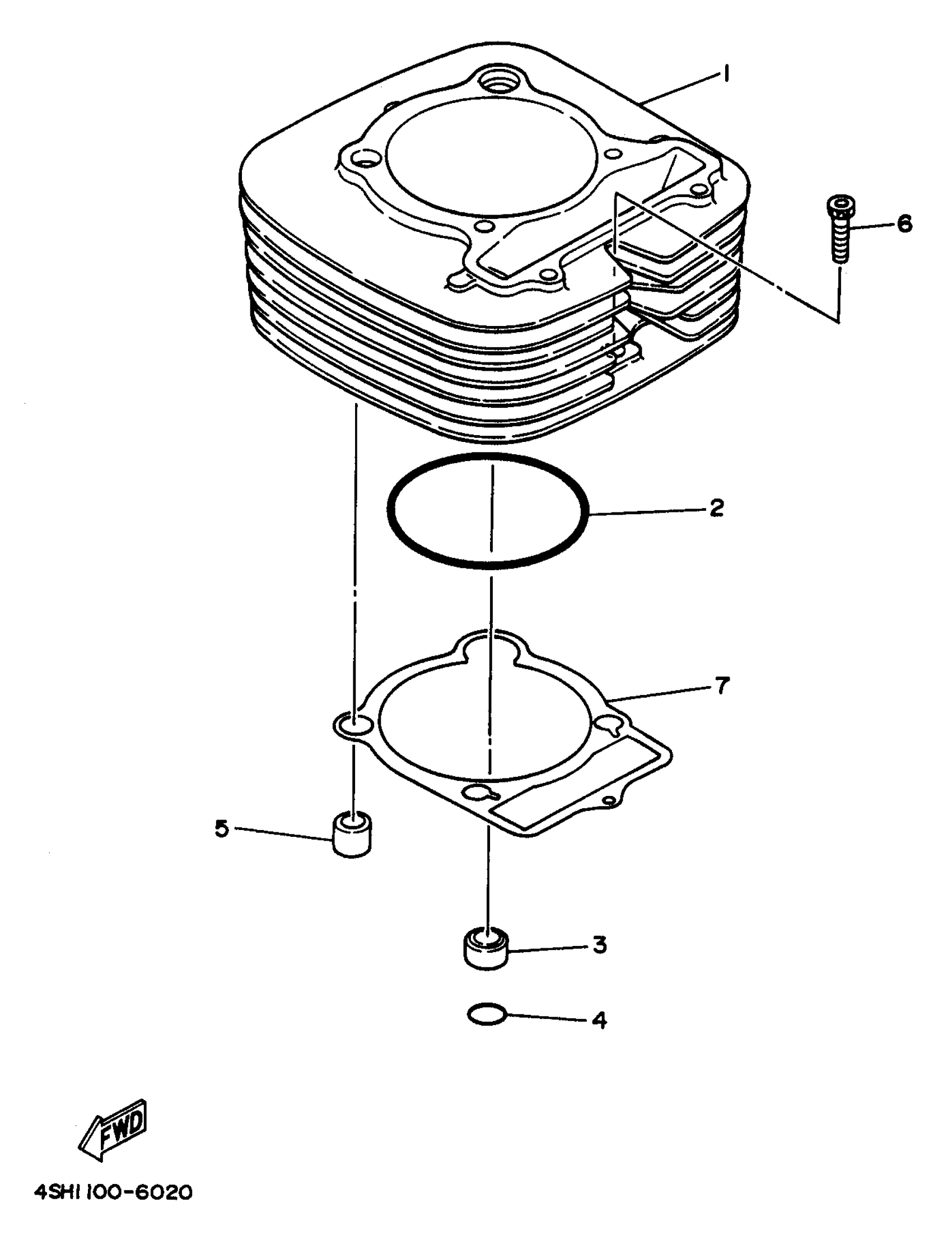 1
6
2
7
5
3
4
FWD
4SH1100-6020