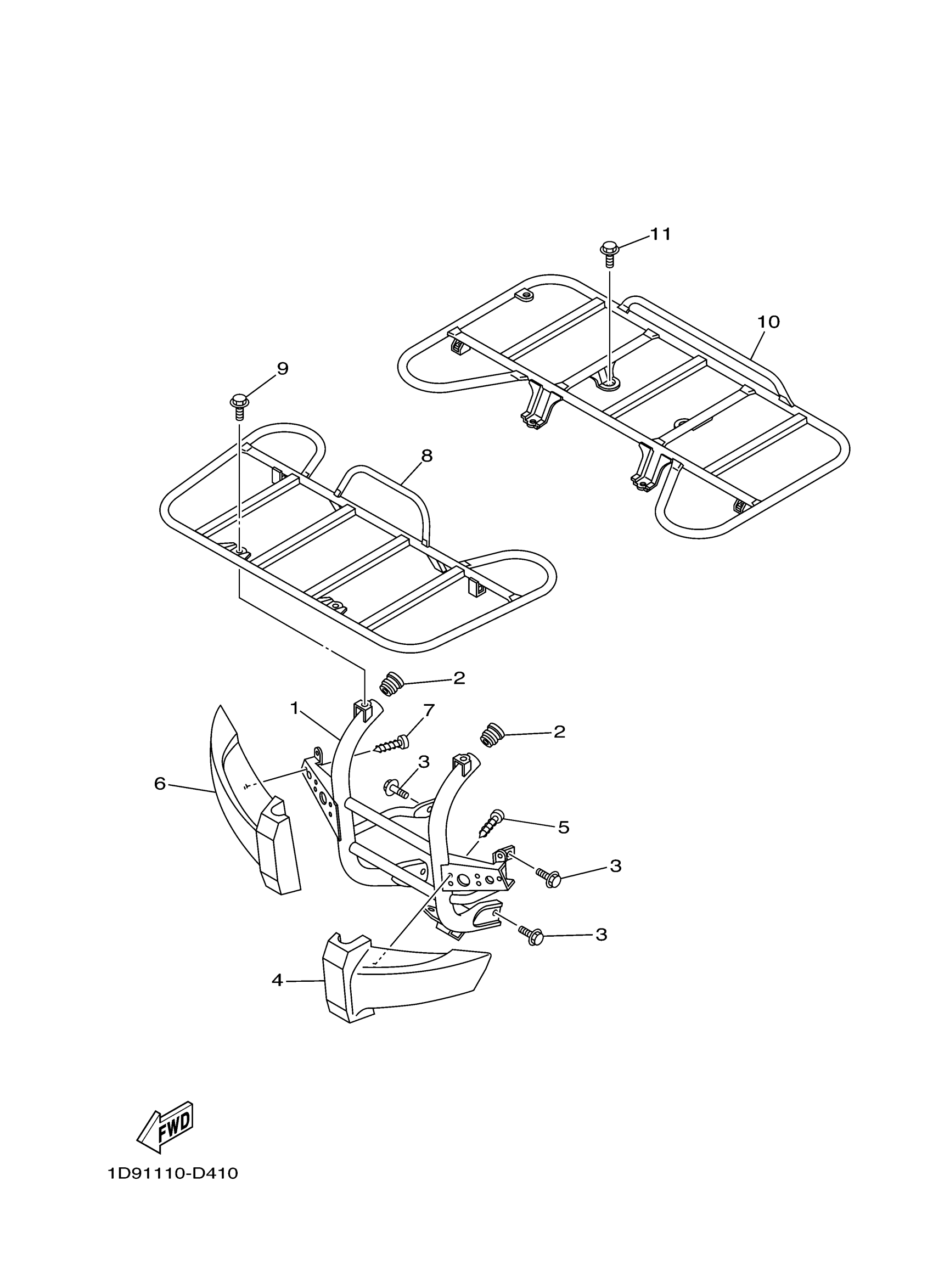 11
10
9
8
2
1
7
2
3
6
5
3
3
4
FWD
1D91110-D410