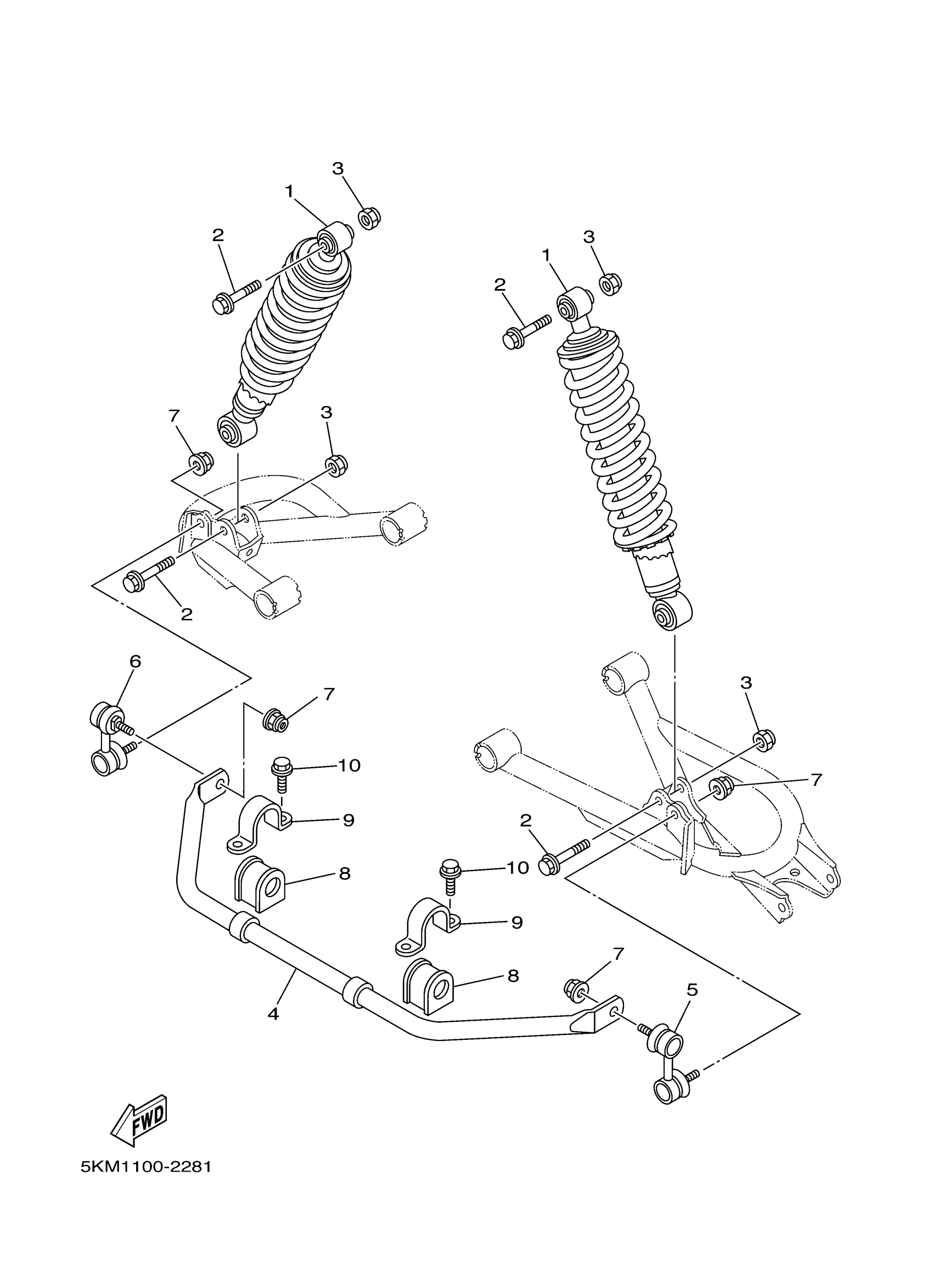 3
1
2
3
1
2
7
3
2
6
7
10
9
8
3
7
2
10
9
8
7
5
4
FWD
5KM1100-2281