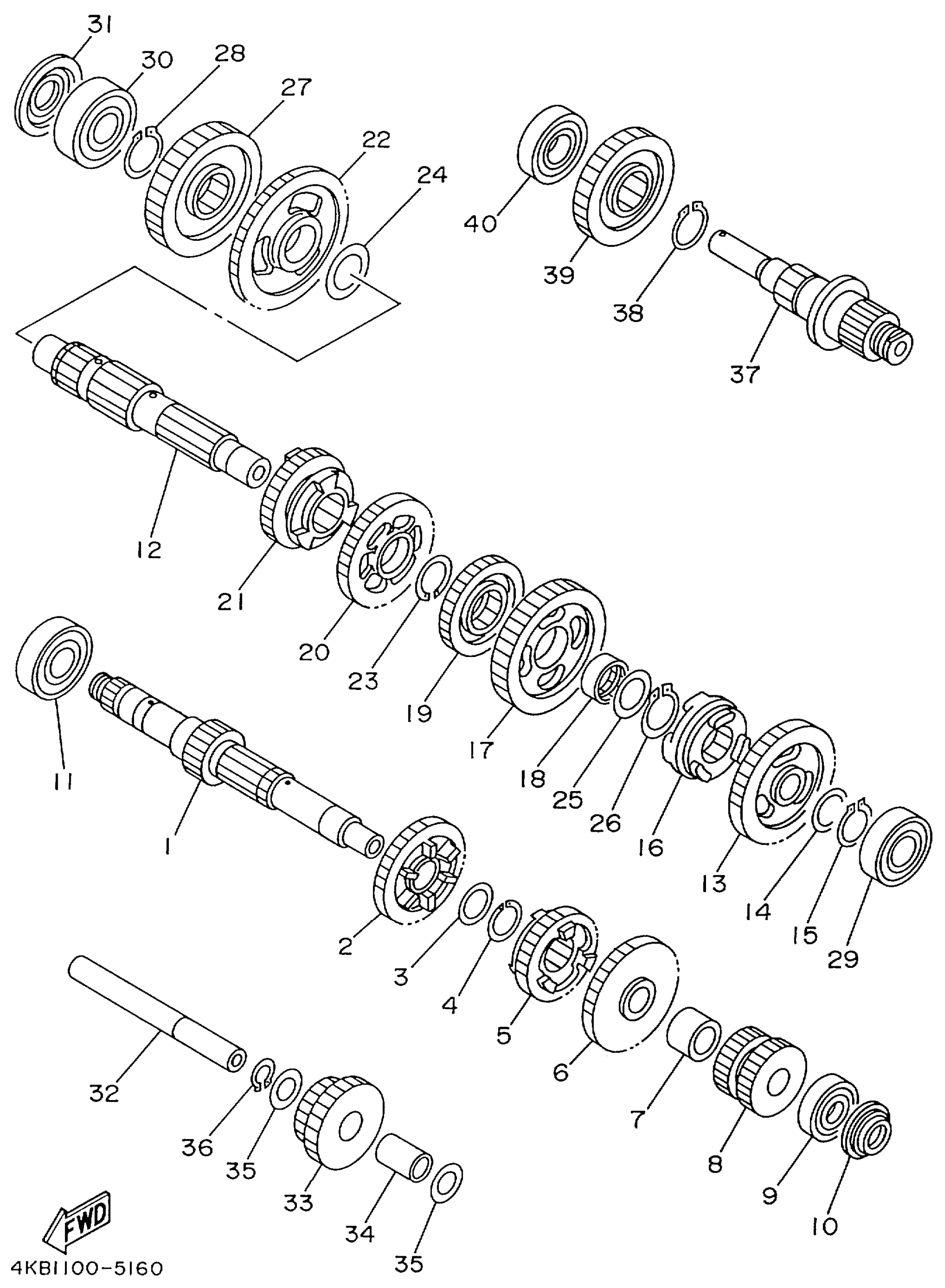 31
30
28
27
22
24
40
39
38
37
12
21
20
23
19
17
18
25
26
16
13
14
15
29
11
1
2
3
4
5
6
7
8
9
10
32
36
35
33
34
35
FWD
4KB1100-5160