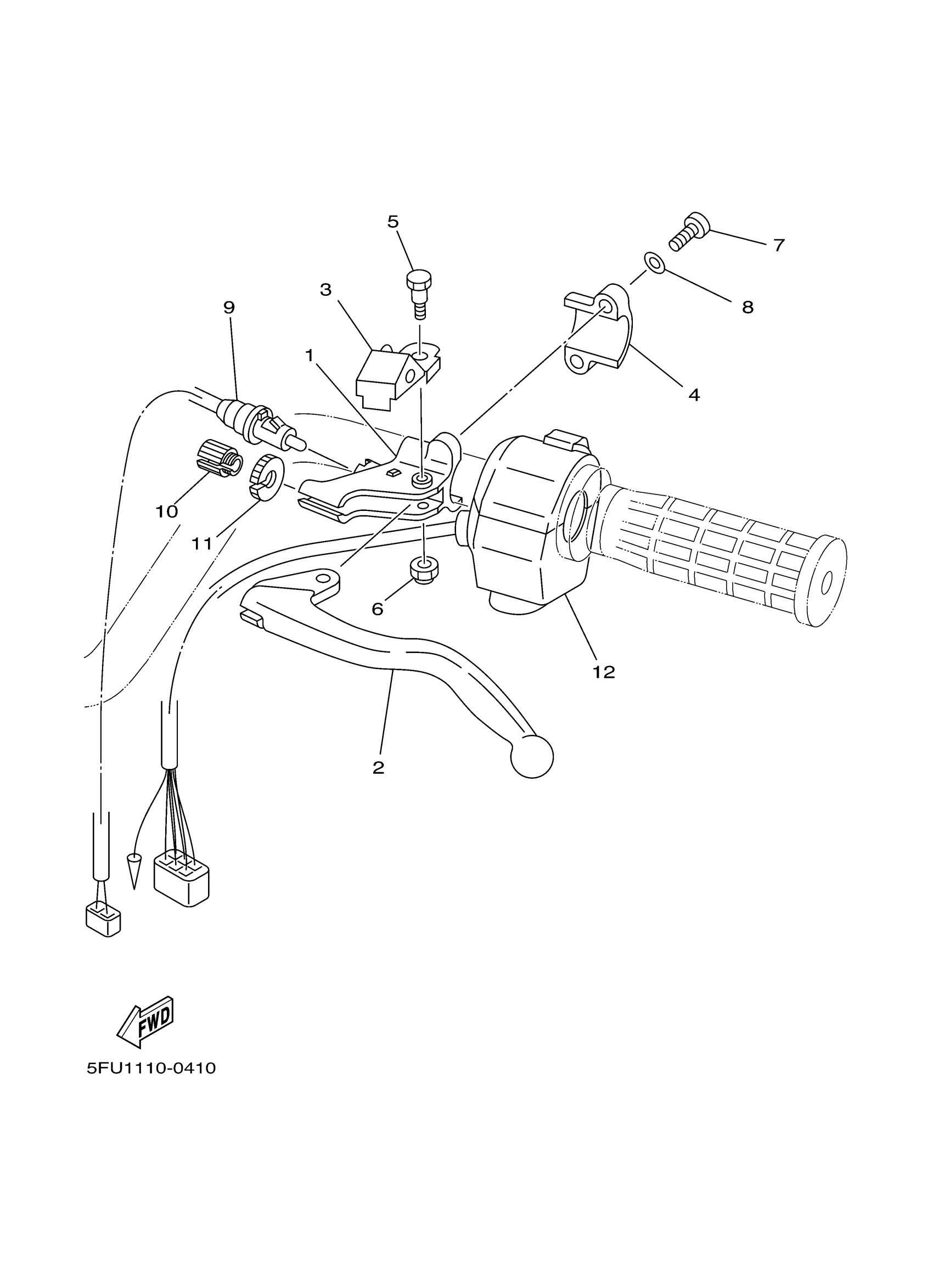 5
7
3
8
9
1
4
10
11
6
12
2
FWD
5FU1110-0410